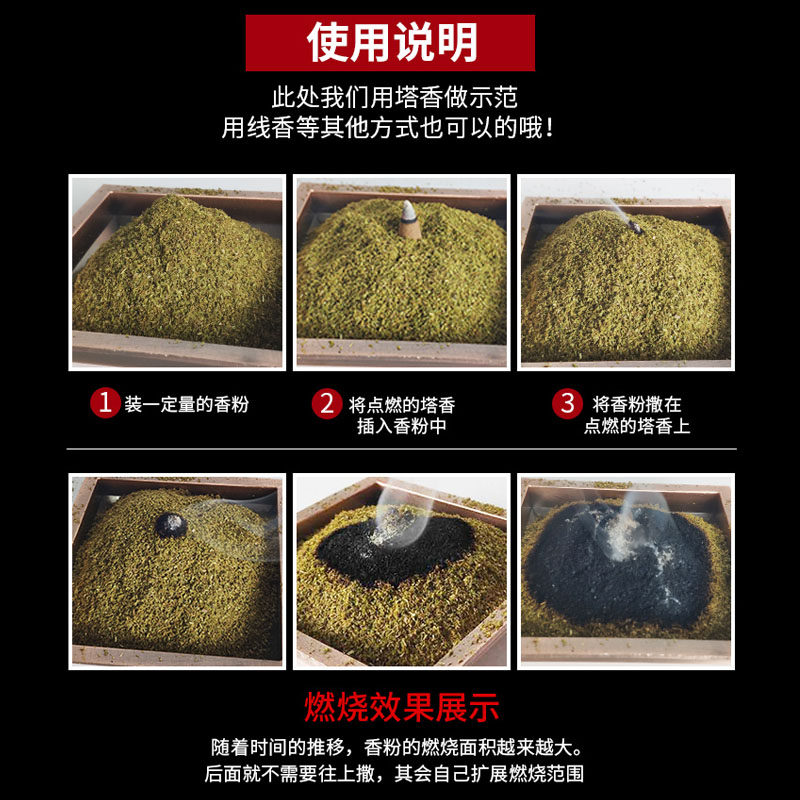 使用说明

此处我们用塔香做示范
用线香等其他方式也可以的哦！

1 装一定量的香粉

2 将点燃的塔香插入香粉中

3 将香粉撒在点燃的塔香上

燃烧效果展示

随着时间的推移，香粉的燃烧面积越来越大。
后面就不需要往上撒，其会自己扩展燃烧范围