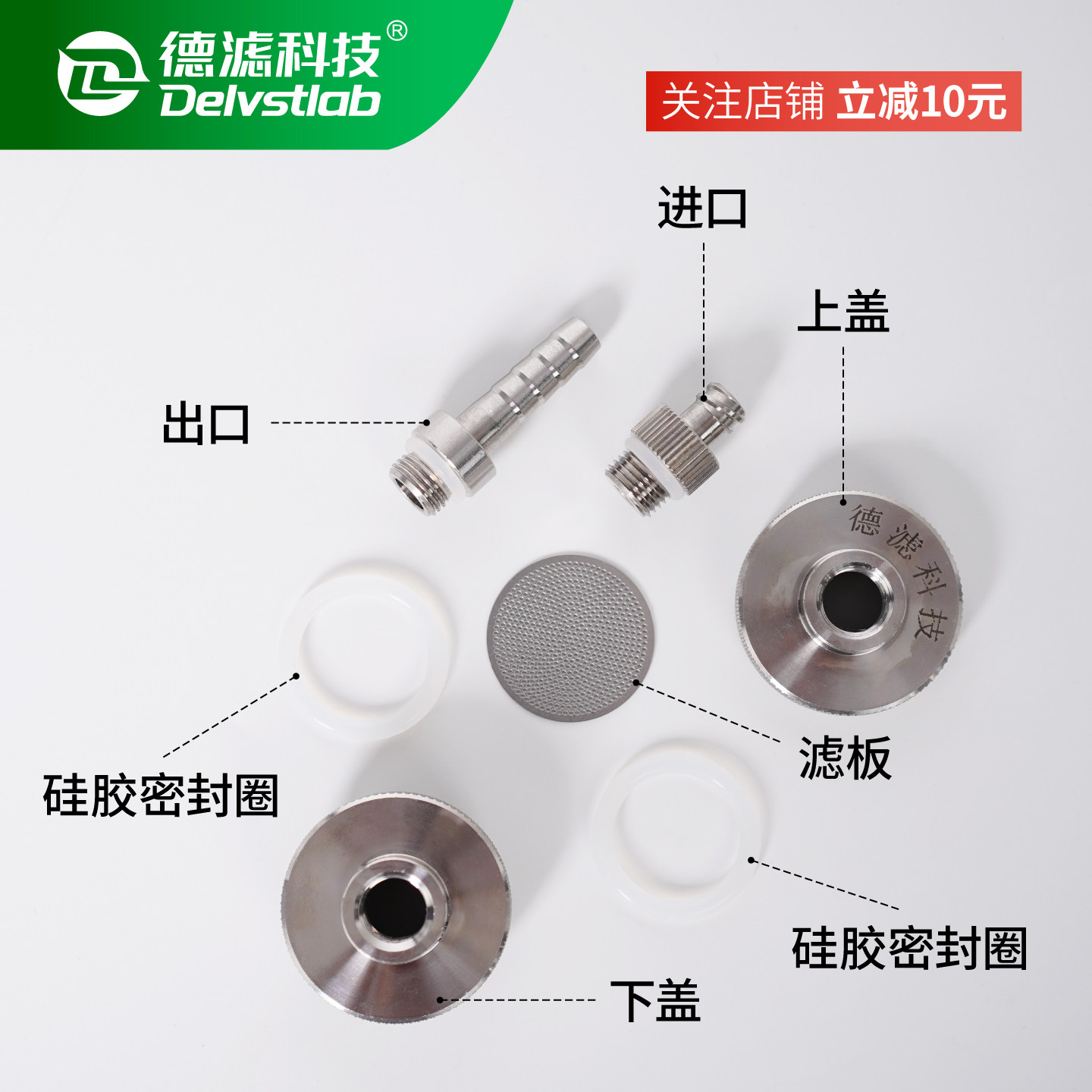 德滤科技®
Delvstlab

关注店铺 立减10元

进口

上盖

出口

德滤科技

滤板

硅胶密封圈

硅胶密封圈

下盖