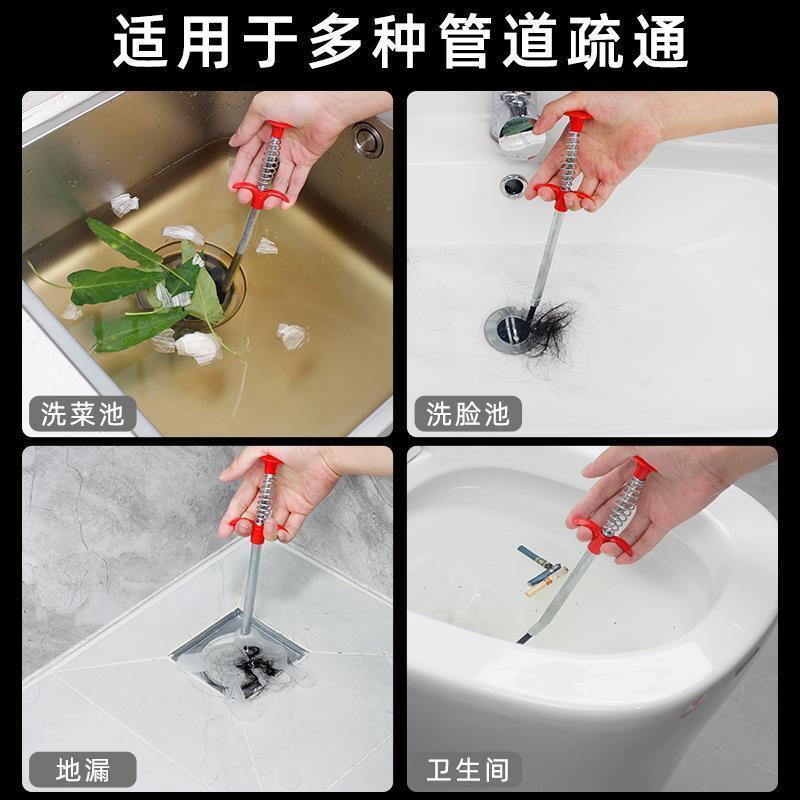 适用于多种管道疏通

洗菜池

洗脸池

地漏

卫生间