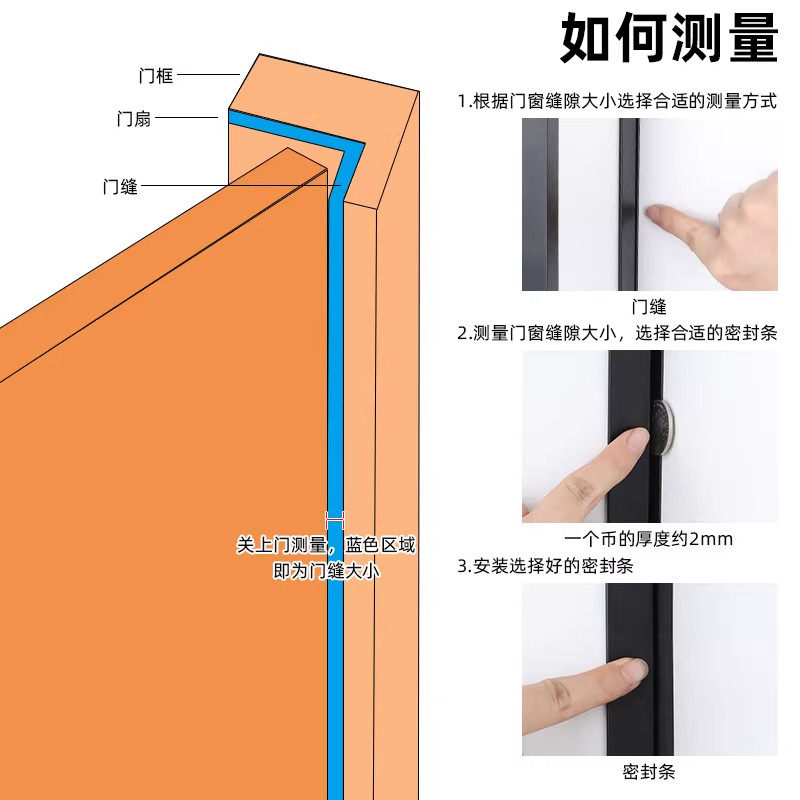 如何测量

门框
门扇
门缝

关上门测量，蓝色区域即为门缝大小

1.根据门窗缝隙大小选择合适的测量方式

门缝

2.测量门窗缝隙大小，选择合适的密封条

一个币的厚度约2mm

3.安装选择好的密封条

密封条