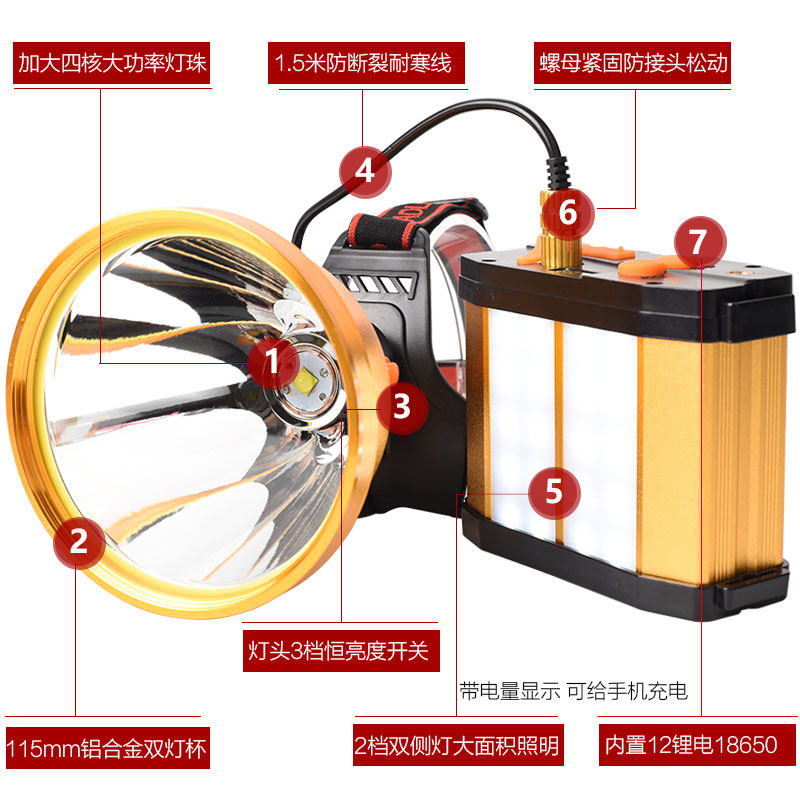 加大四核大功率灯珠

1.5米防断裂耐寒线

螺母紧固防接头松动

4

6

7

1

3

5

2

灯头3档恒亮度开关

带电量显示 可给手机充电

115mm铝合金双灯杯

2档双侧灯大面积照明

内置12锂电18650