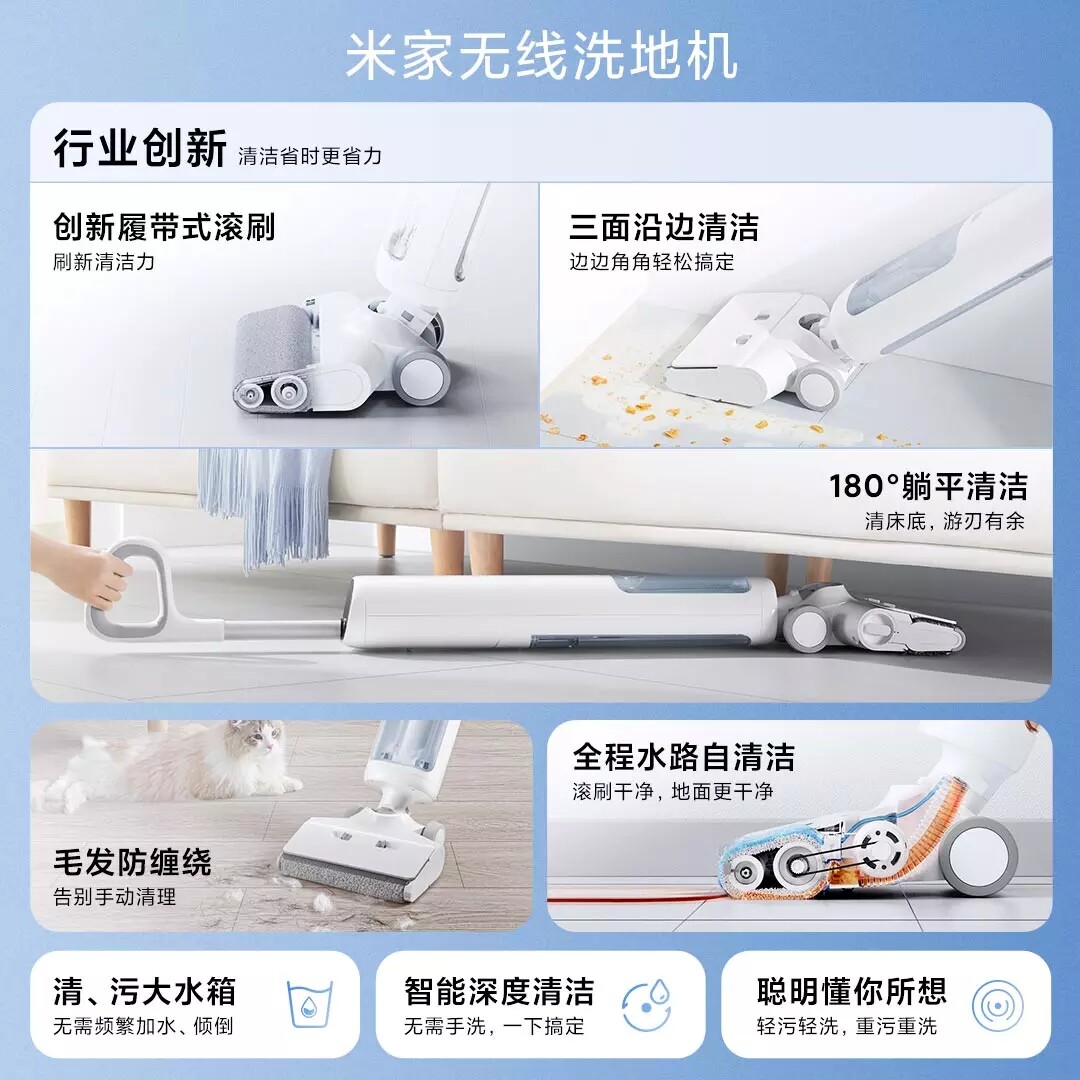 米家无线洗地机

行业创新 清洁省时更省力

创新履带式滚刷
刷新清洁力

三面沿边清洁
边边角角轻松搞定

180°躺平清洁
清床底，游刃有余

毛发防缠绕
告别手动清理

全程水路自清洁
滚刷干净，地面更干净

清、污大水箱
无需频繁加水、倾倒

智能深度清洁
无需手洗，一下搞定

聪明懂你所想
轻污轻洗，重污重洗