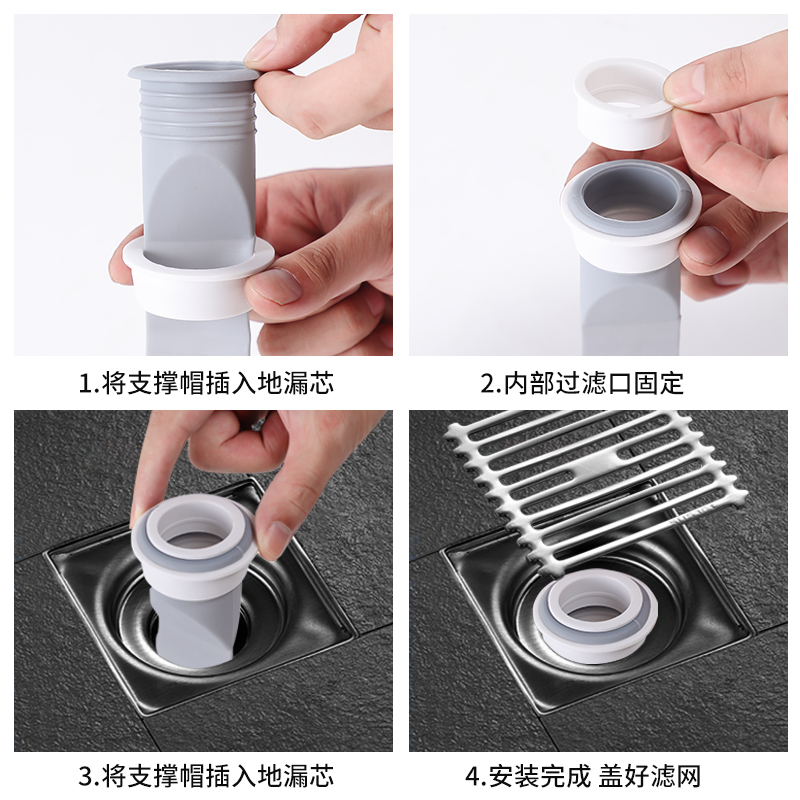 1.将支撑帽插入地漏芯

2.内部过滤口固定

3.将支撑帽插入地漏芯

4.安装完成 盖好滤网