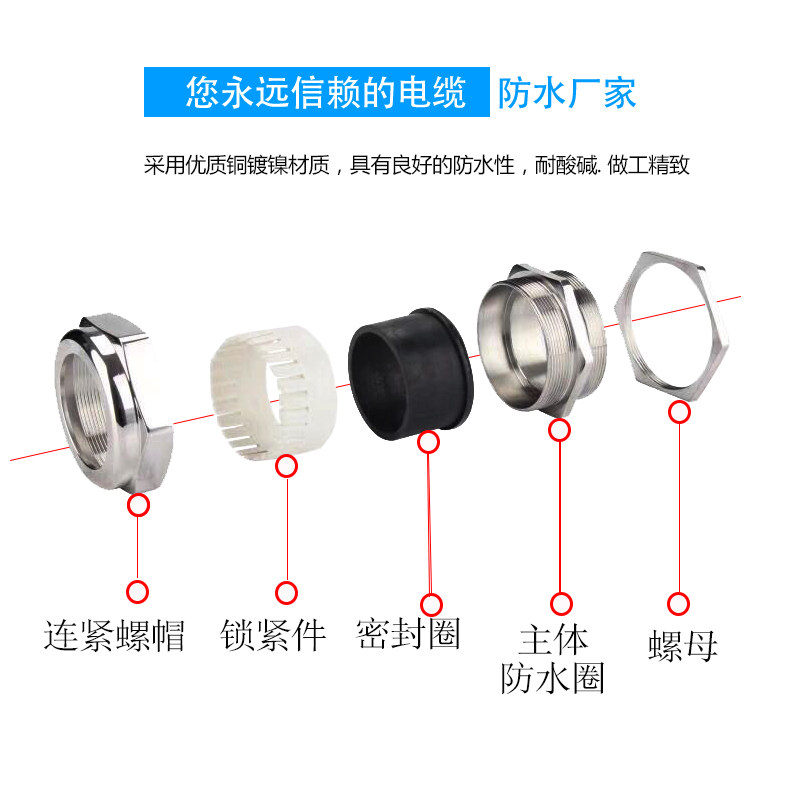 您永远信赖的电缆 防水厂家

采用优质铜镀镍材质，具有良好的防水性，耐酸碱. 做工精致

连紧螺帽

锁紧件

密封圈

主体
防水圈

螺母