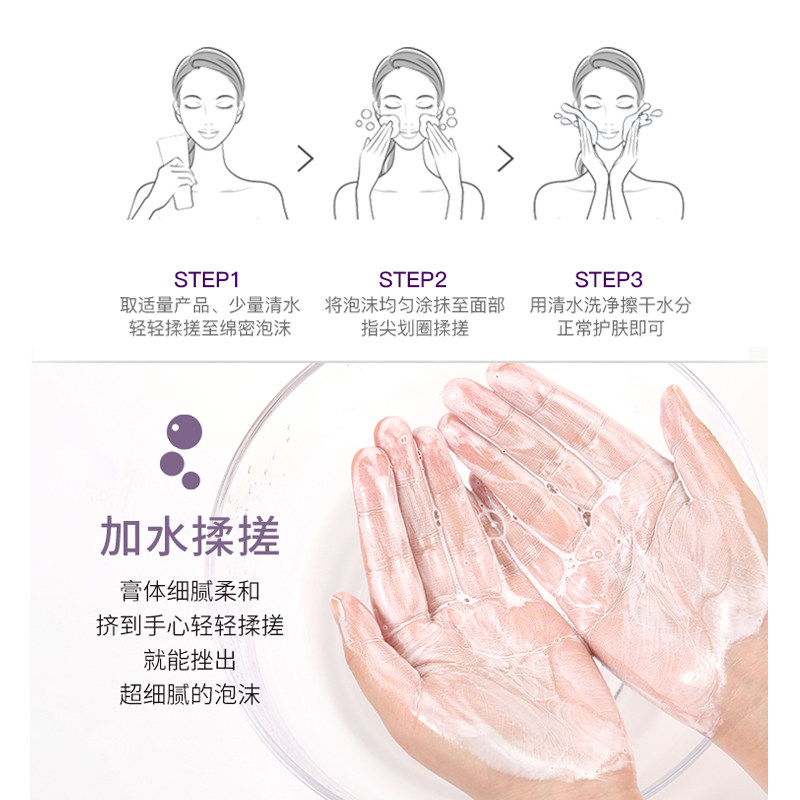 STEP1
取适量产品、少量清水
轻轻揉搓至绵密泡沫

STEP2
将泡沫均匀涂抹至面部
指尖划圈揉搓

STEP3
用清水洗净擦干水分
正常护肤即可

加水揉搓
膏体细腻柔和
挤到手心轻轻揉搓
就能挫出
超细腻的泡沫