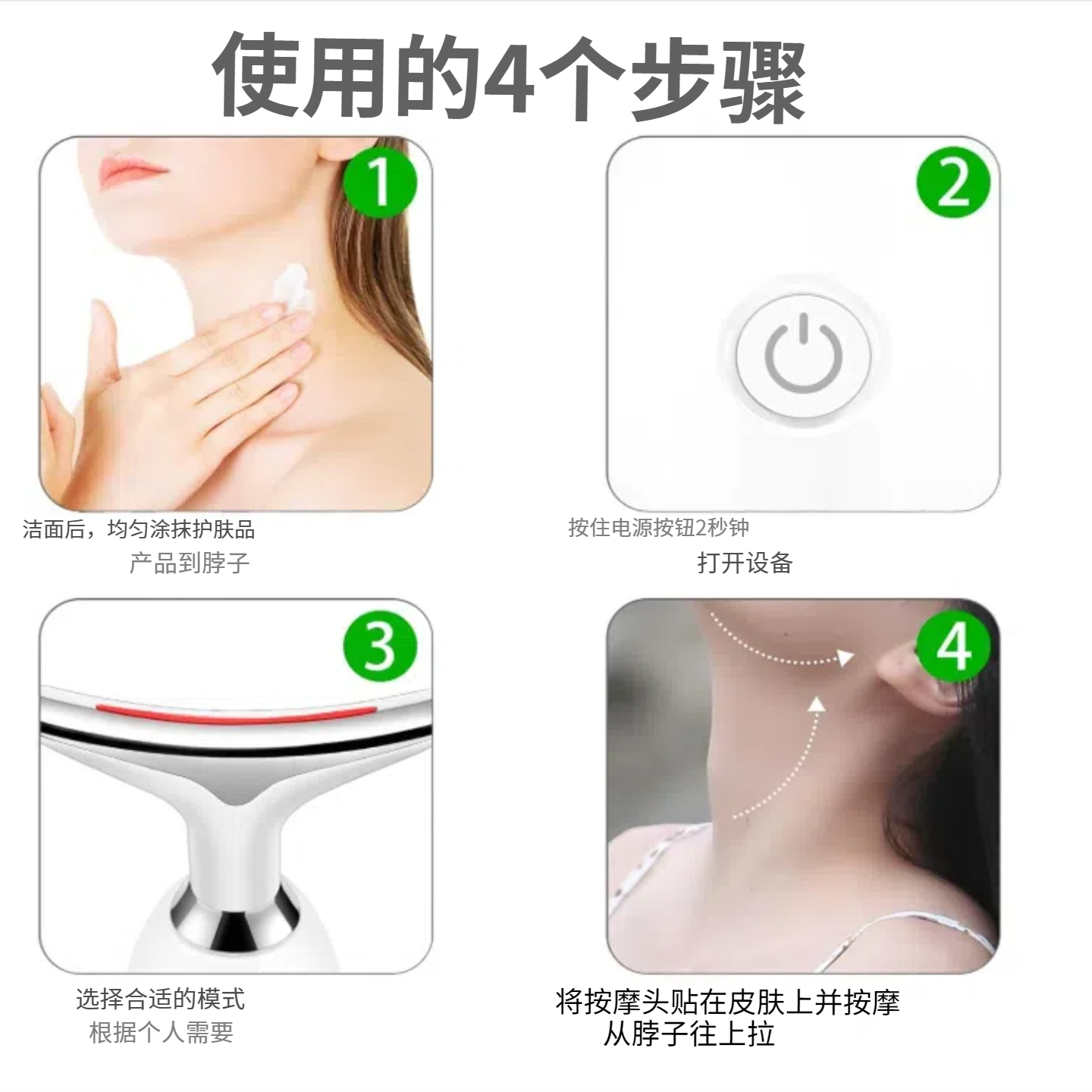 使用的4个步骤

1

洁面后，均匀涂抹护肤品
产品到脖子

2

按住电源按钮2秒钟
打开设备

3

选择合适的模式
根据个人需要

4

将按摩头贴在皮肤上并按摩
从脖子往上拉