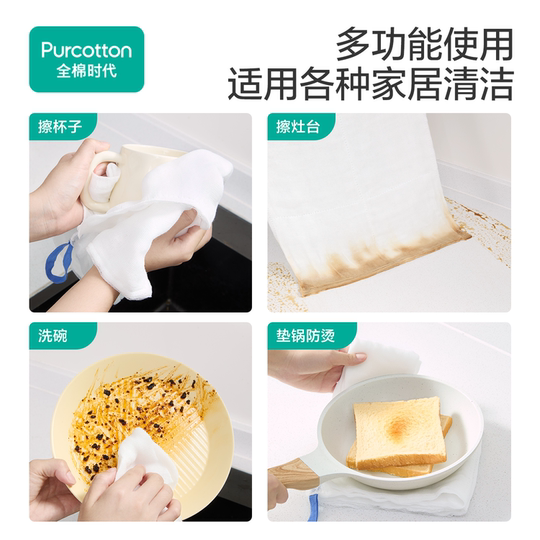 Purcotton
全棉时代

多功能使用
适用各种家居清洁

擦杯子

擦灶台

洗碗

垫锅防烫