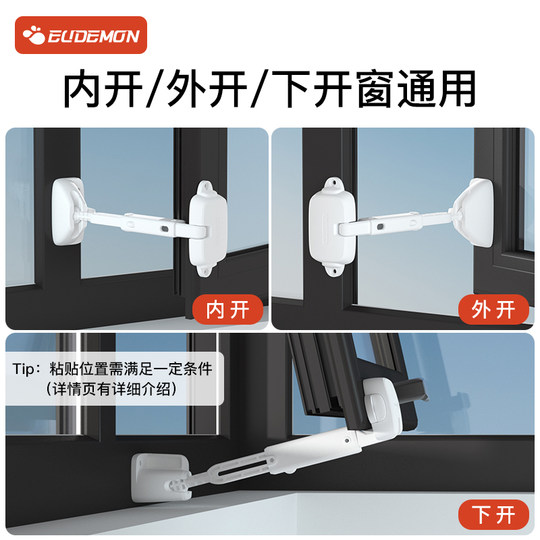 EUDEMON

内开/外开/下开窗通用

内开

外开

Tip：粘贴位置需满足一定条件
（详情页有详细介绍）

下开