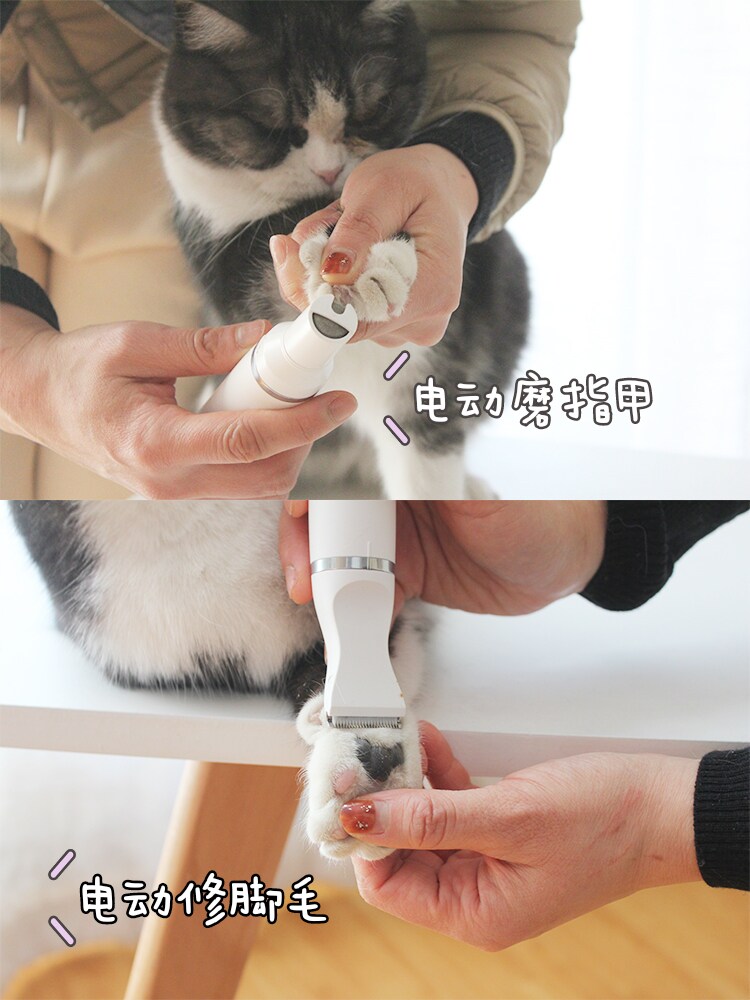 电动磨指甲

电动修脚毛