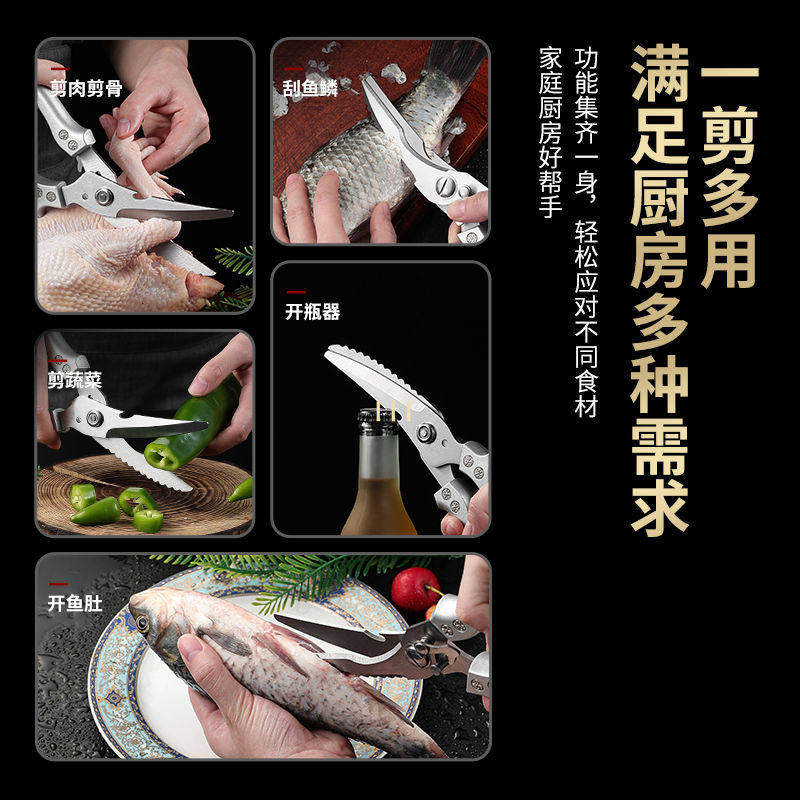 一剪多用
满足厨房多种需求

功能集齐一身，轻松应对不同食材
家庭厨房好帮手

剪肉剪骨

刮鱼鳞

开瓶器

剪蔬菜

开鱼肚