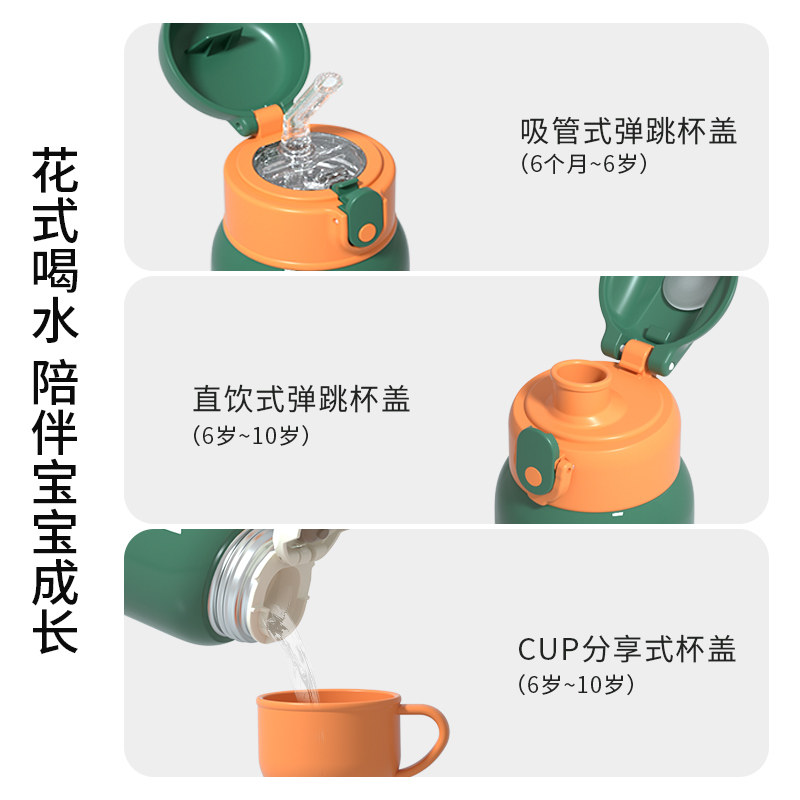 花式喝水 陪伴宝宝成长

吸管式弹跳杯盖
(6个月~6岁)

直饮式弹跳杯盖
(6岁~10岁)

CUP分享式杯盖
(6岁~10岁)