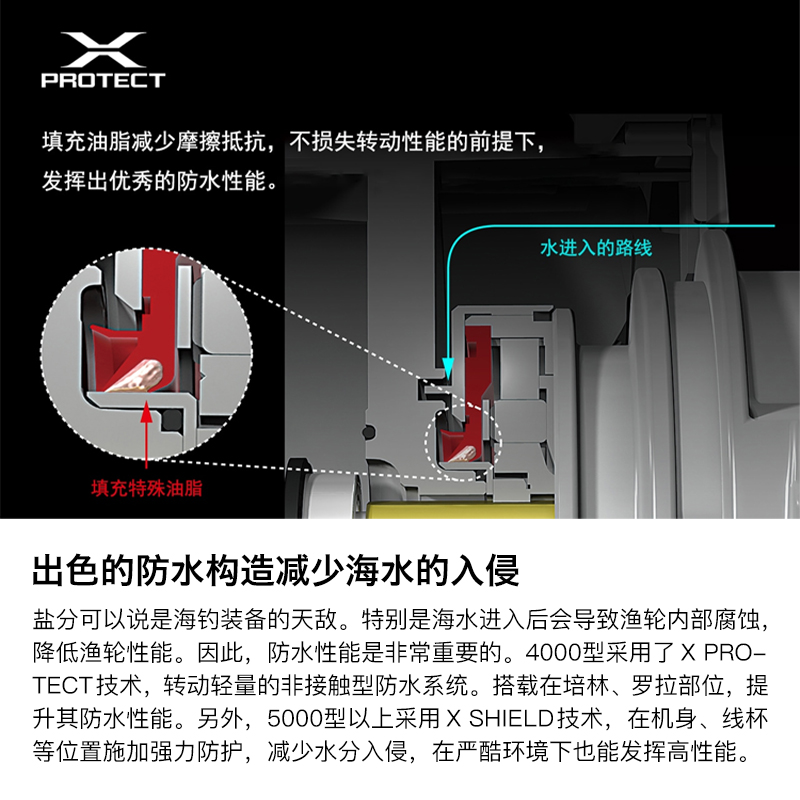 X
PROTECT

填充油脂减少摩擦抵抗，不损失转动性能的前提下，发挥出优秀的防水性能。

水进入的路线

填充特殊油脂

出色的防水构造减少海水的入侵

盐分可以说是海钓装备的天敌。特别是海水进入后会导致渔轮内部腐蚀，降低渔轮性能。因此，防水性能是非常重要的。4000型采用了 X PROTECT技术，转动轻量的非接触型防水系统。搭载在培林、罗拉部位，提升其防水性能。另外，5000型以上采用 X SHIELD技术，在机身、线杯等位置施加强力防护，减少水分入侵，在严酷环境下也能发挥高性能。