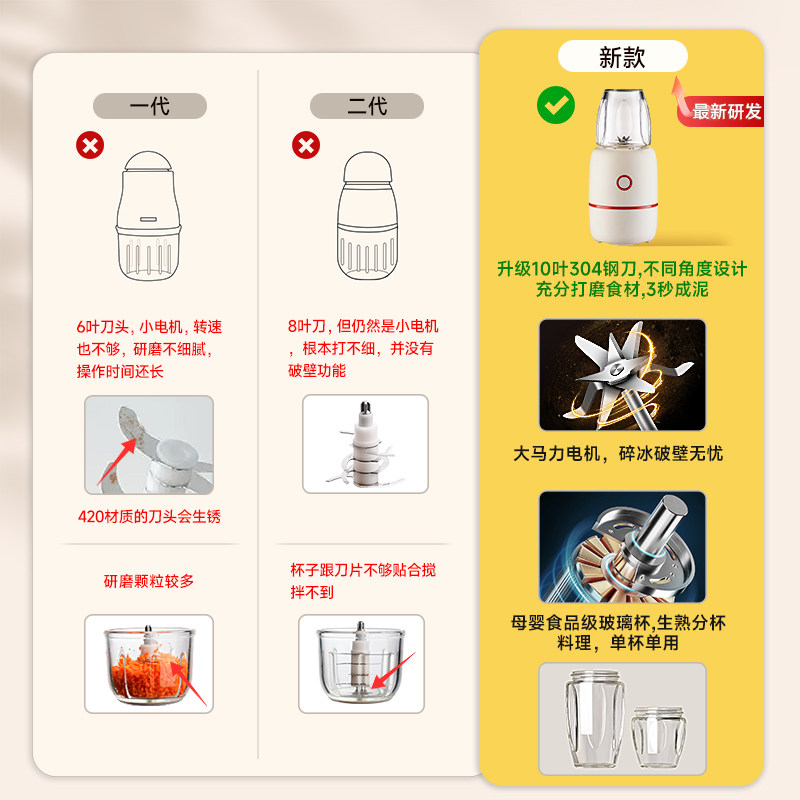 一代

6叶刀头，小电机，转速也不够，研磨不细腻，操作时间还长

420材质的刀头会生锈

研磨颗粒较多

二代

8叶刀，但仍然是小电机，根本打不细，并没有破壁功能

杯子跟刀片不够贴合搅拌不到

新款

最新研发

升级10叶304钢刀,不同角度设计充分打磨食材,3秒成泥

大马力电机，碎冰破壁无忧

母婴食品级玻璃杯,生熟分杯料理，单杯单用