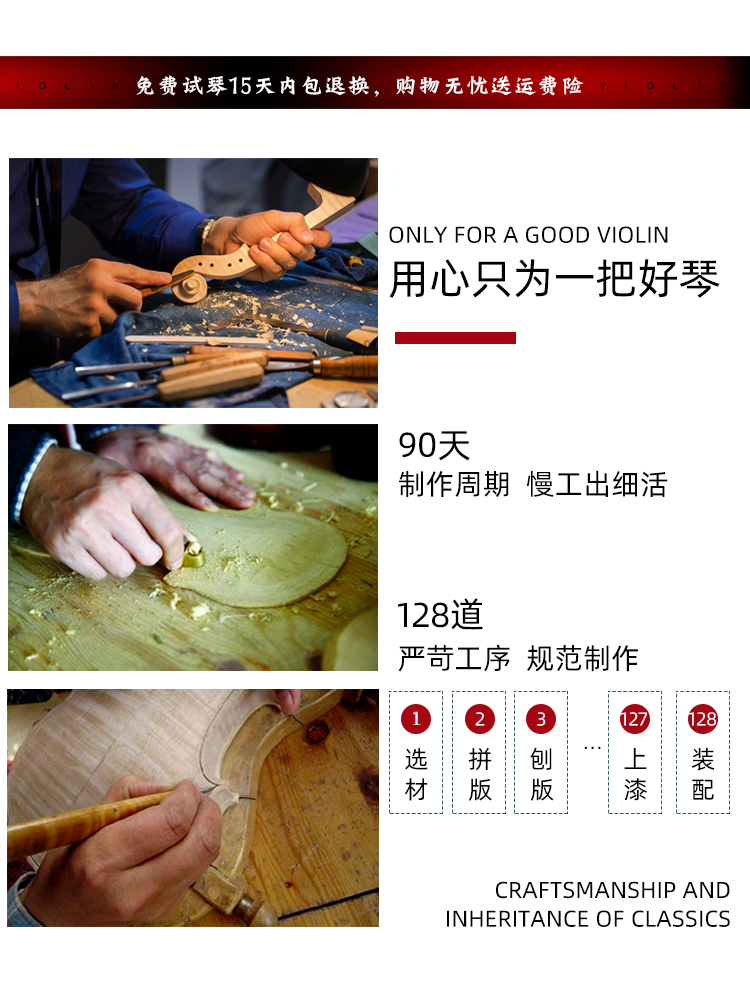 VIOLIN 免费试琴15天内包退换，购物无忧送运费险 VIOLIN

ONLY FOR A GOOD VIOLIN
用心只为一把好琴

90天
制作周期 慢工出细活

128道
严苛工序 规范制作

1 选材
2 拼版
3 刨版
…
127 上漆
128 装配

CRAFTSMANSHIP AND INHERITANCE OF CLASSICS