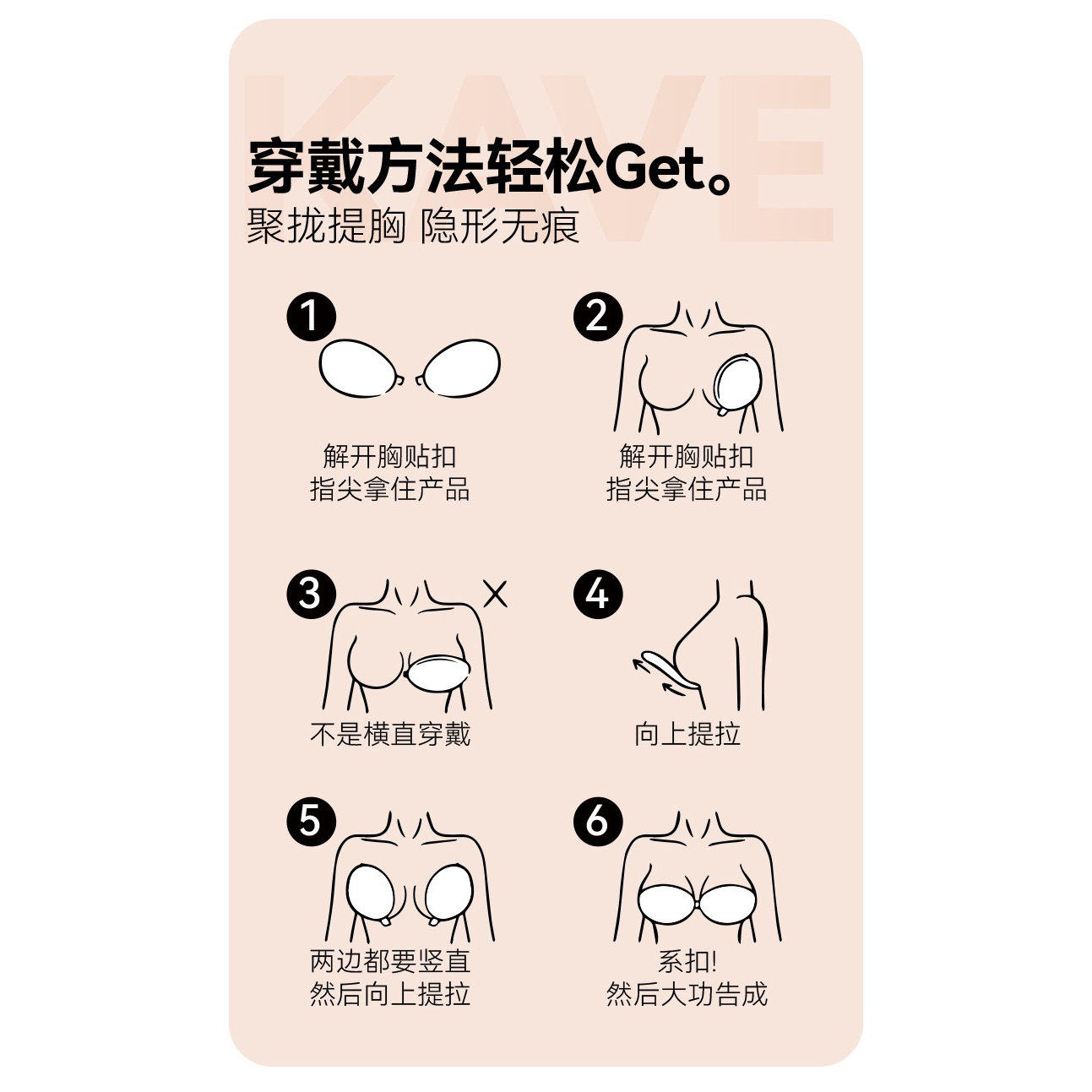 KAVE

穿戴方法轻松Get。
聚拢提胸 隐形无痕

1
解开胸贴扣
指尖拿住产品

2
解开胸贴扣
指尖拿住产品

3
X
不是横直穿戴

4
向上提拉

5
两边都要竖直
然后向上提拉

6
系扣!
然后大功告成