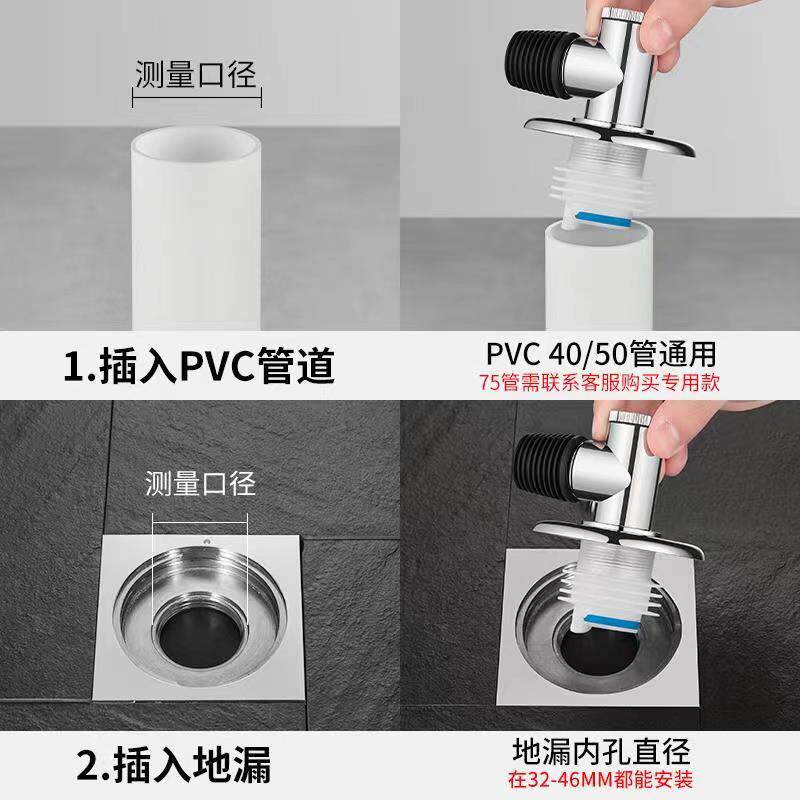 测量口径

1.插入PVC管道

PVC 40/50管通用
75管需联系客服购买专用款

测量口径

2.插入地漏

地漏内孔直径
在32-46MM都能安装