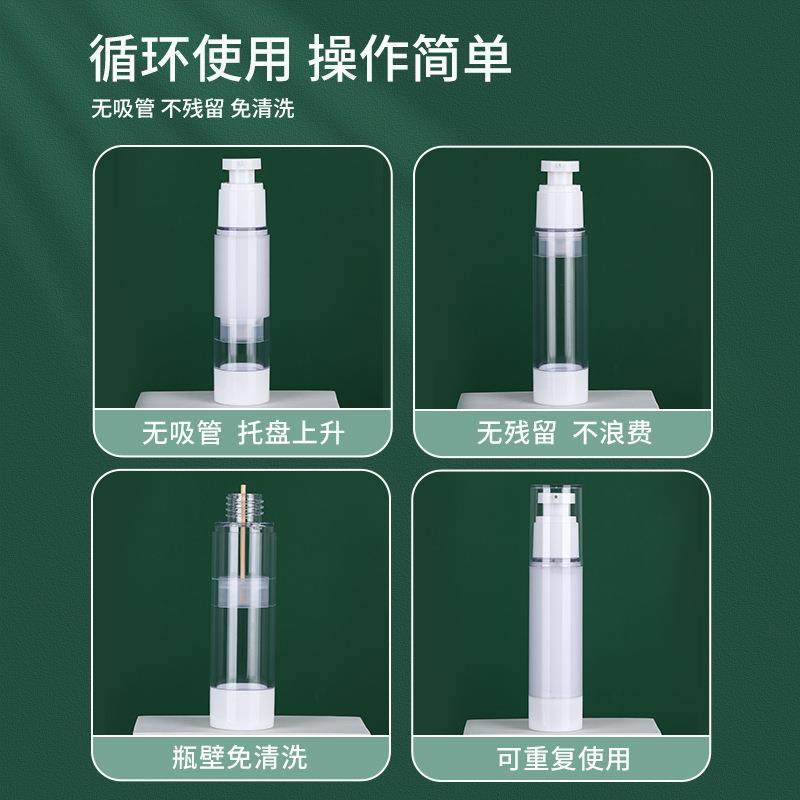 循环使用 操作简单

无吸管 不残留 免清洗

无吸管 托盘上升

无残留 不浪费

瓶壁免清洗

可重复使用