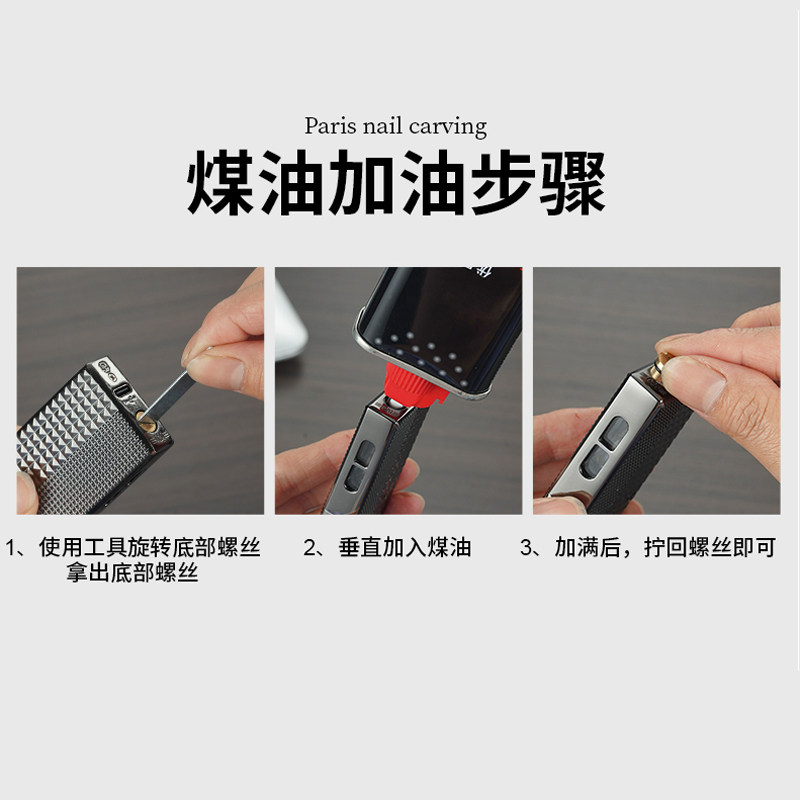 Paris nail carving

煤油加油步骤

1、使用工具旋转底部螺丝
拿出底部螺丝

2、垂直加入煤油

3、加满后，拧回螺丝即可