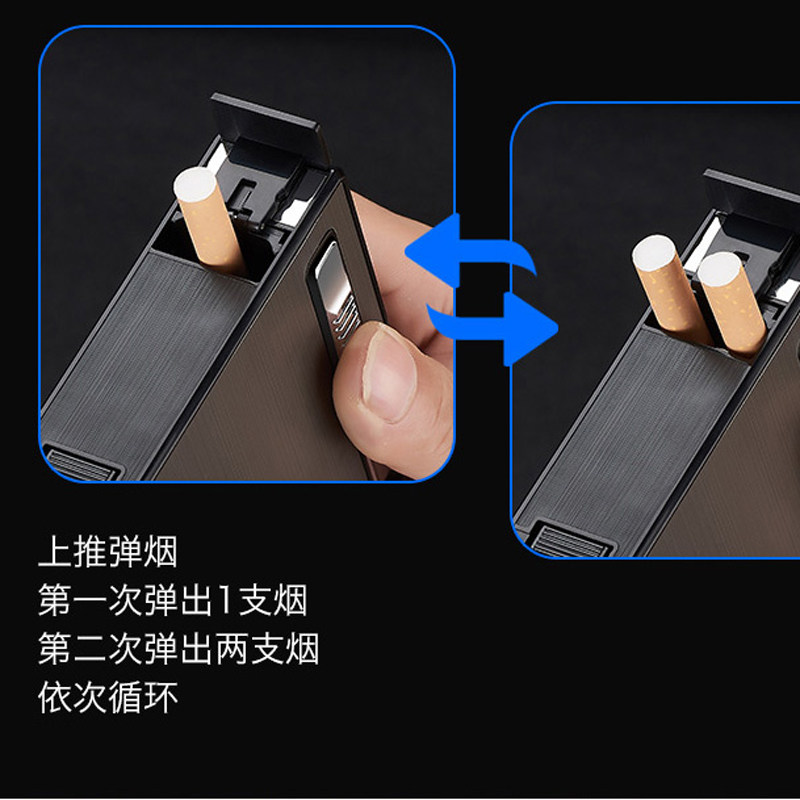 上推弹烟
第一次弹出1支烟
第二次弹出两支烟
依次循环