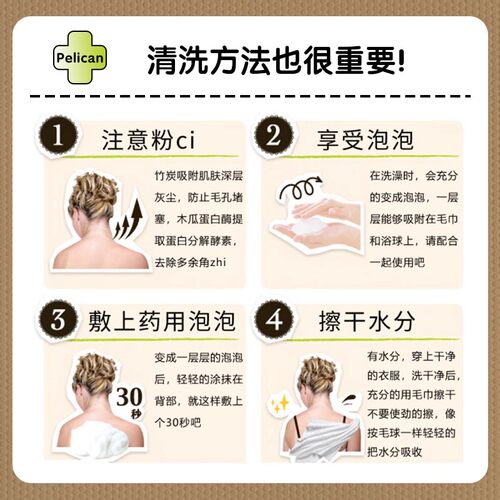 Pelican

清洗方法也很重要!

1 注意粉ci

竹炭吸附肌肤深层灰尘，防止毛孔堵塞，木瓜蛋白酶提取蛋白分解酵素，去除多余角zhi

2 享受泡泡

在洗澡时，会充分的变成泡泡，一层层能够吸附在毛巾和浴球上，请配合一起使用吧

3 敷上药用泡泡

30秒

变成一层层的泡泡后，轻轻的涂抹在背部，就这样敷上个30秒吧

4 擦干水分

有水分，穿上干净的衣服，洗干净后，充分的用毛巾擦干不要使劲的擦，像按毛球一样轻轻的把水分吸收