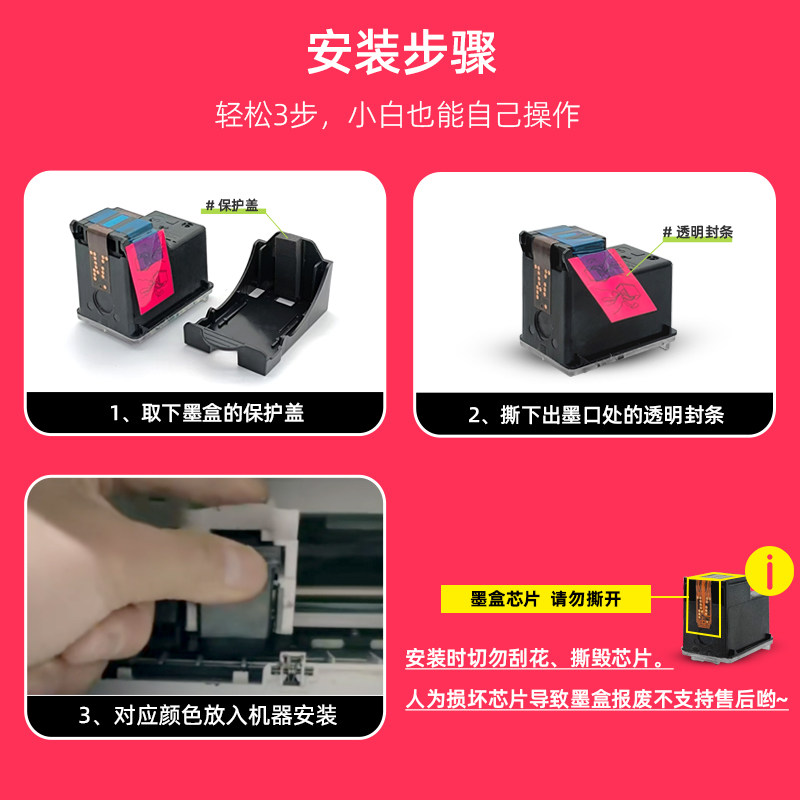 安装步骤

轻松3步，小白也能自己操作

# 保护盖

1、取下墨盒的保护盖

# 透明封条

2、撕下出墨口处的透明封条

3、对应颜色放入机器安装

墨盒芯片 请勿撕开

i

安装时切勿刮花、撕毁芯片。

人为损坏芯片导致墨盒报废不支持售后哟~