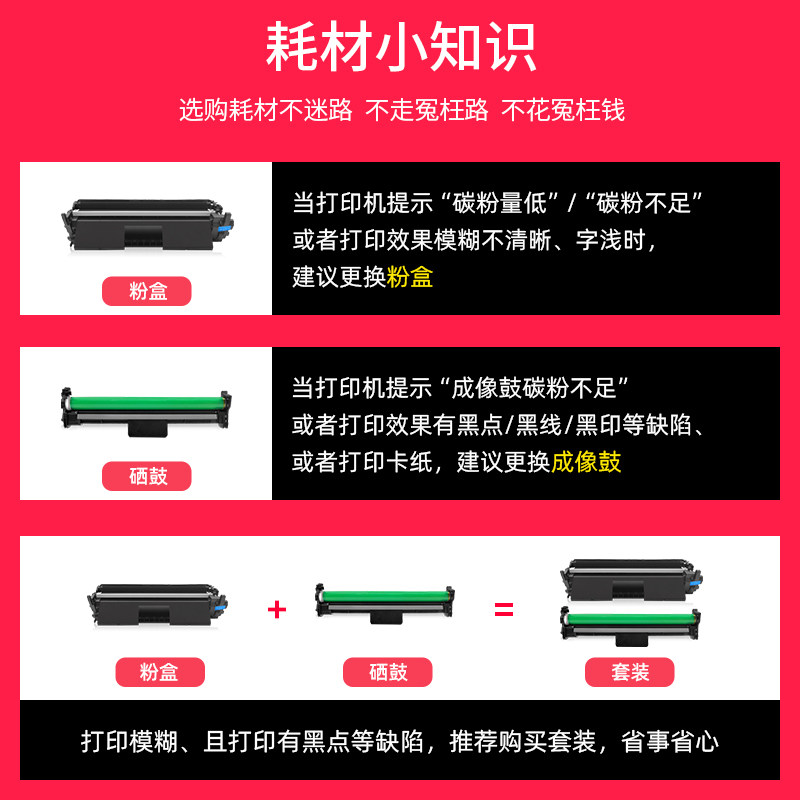 耗材小知识

选购耗材不迷路 不走冤枉路 不花冤枉钱

粉盒

当打印机提示“碳粉量低”/“碳粉不足”或者打印效果模糊不清晰、字浅时，建议更换粉盒

硒鼓

当打印机提示“成像鼓碳粉不足”或者打印效果有黑点/黑线/黑印等缺陷、或者打印卡纸，建议更换成像鼓

粉盒 + 硒鼓 = 套装

打印模糊、且打印有黑点等缺陷，推荐购买套装，省事省心