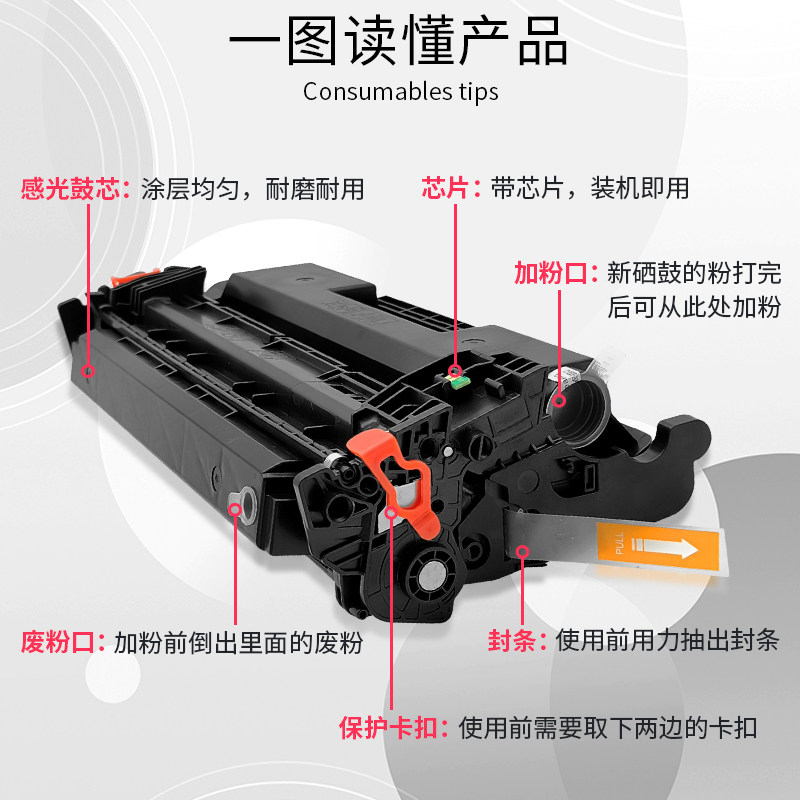 一图读懂产品
Consumables tips

感光鼓芯：涂层均匀，耐磨耐用

芯片：带芯片，装机即用

加粉口：新硒鼓的粉打完后可从此处加粉

PULL

废粉口：加粉前倒出里面的废粉

封条：使用前用力抽出封条

保护卡扣：使用前需要取下两边的卡扣