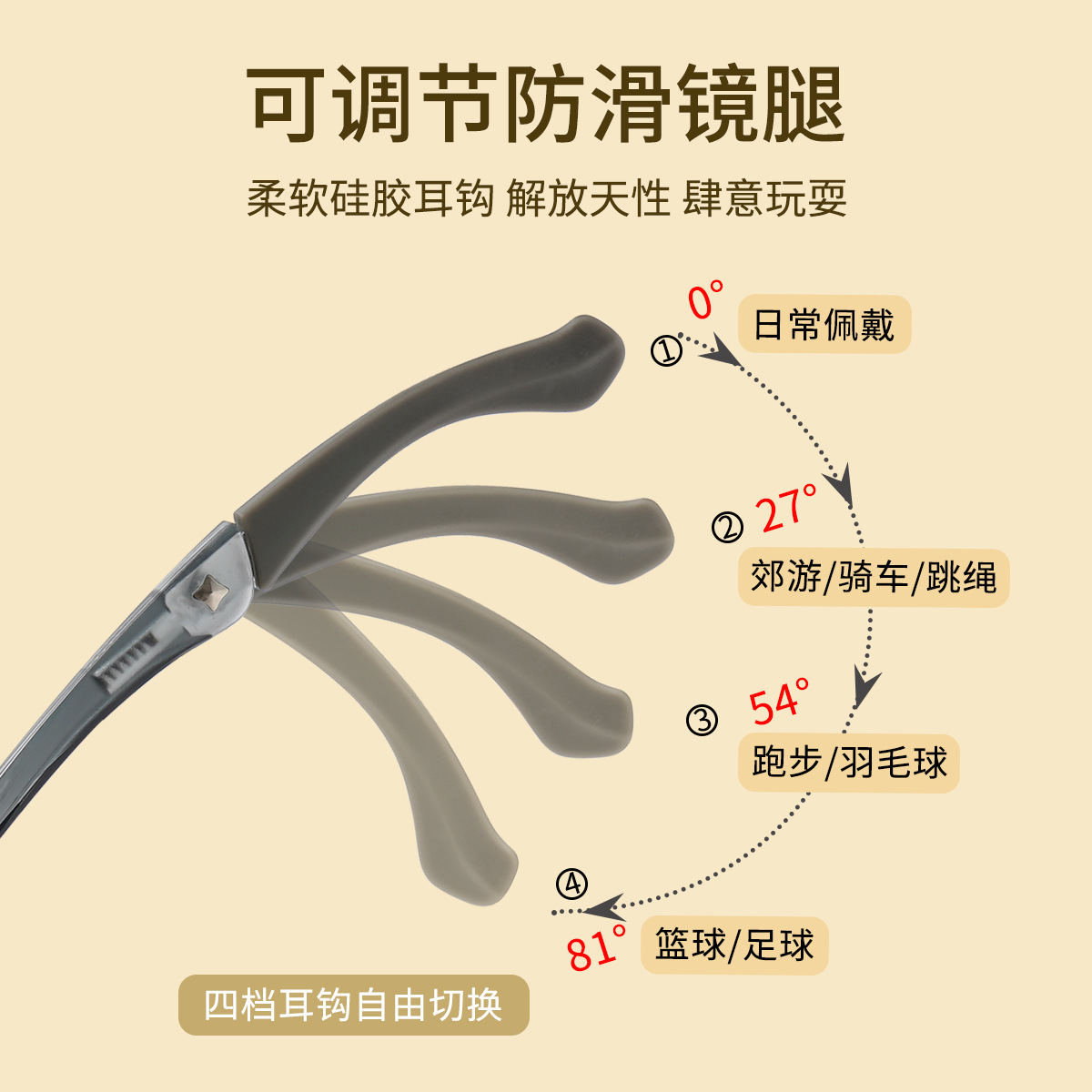 可调节防滑镜腿

柔软硅胶耳钩 解放天性 肆意玩耍

① 0° 日常佩戴

② 27° 郊游/骑车/跳绳

③ 54° 跑步/羽毛球

④ 81° 篮球/足球

四档耳钩自由切换