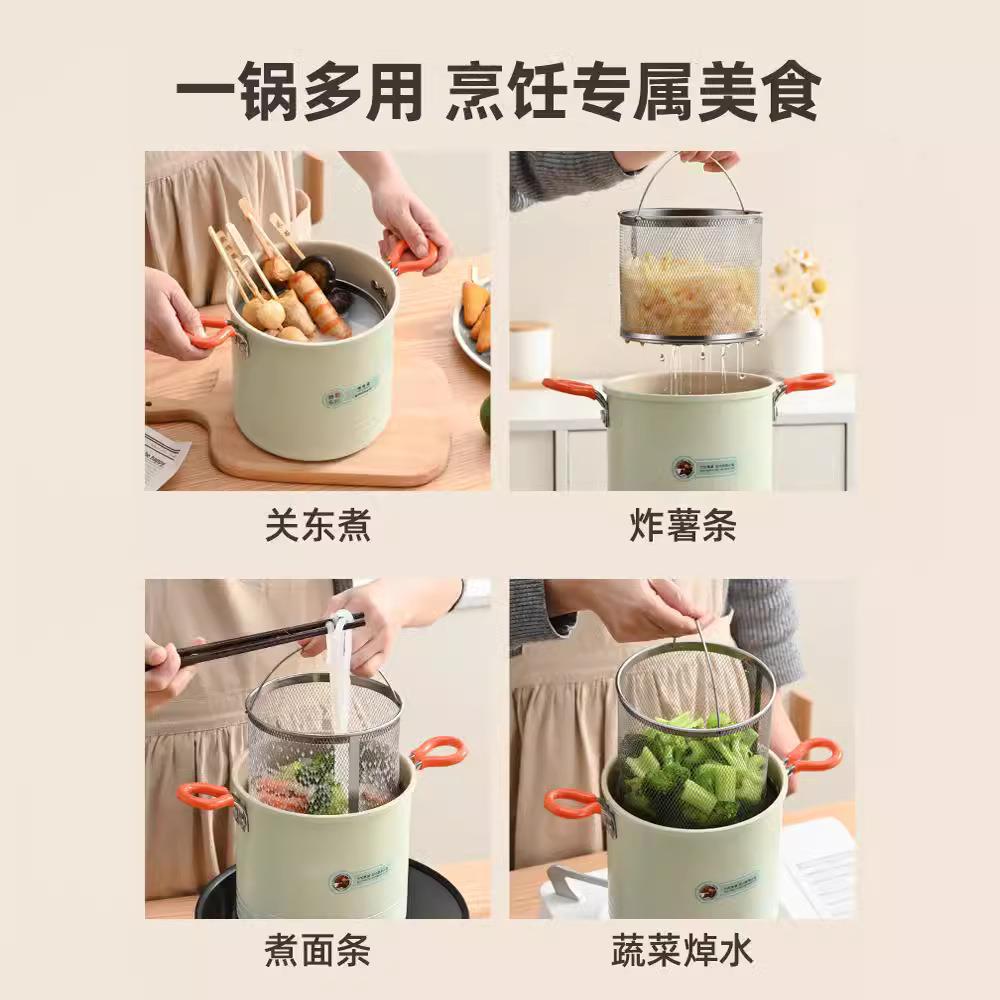 一锅多用 烹饪专属美食

关东煮

炸薯条

煮面条

蔬菜焯水