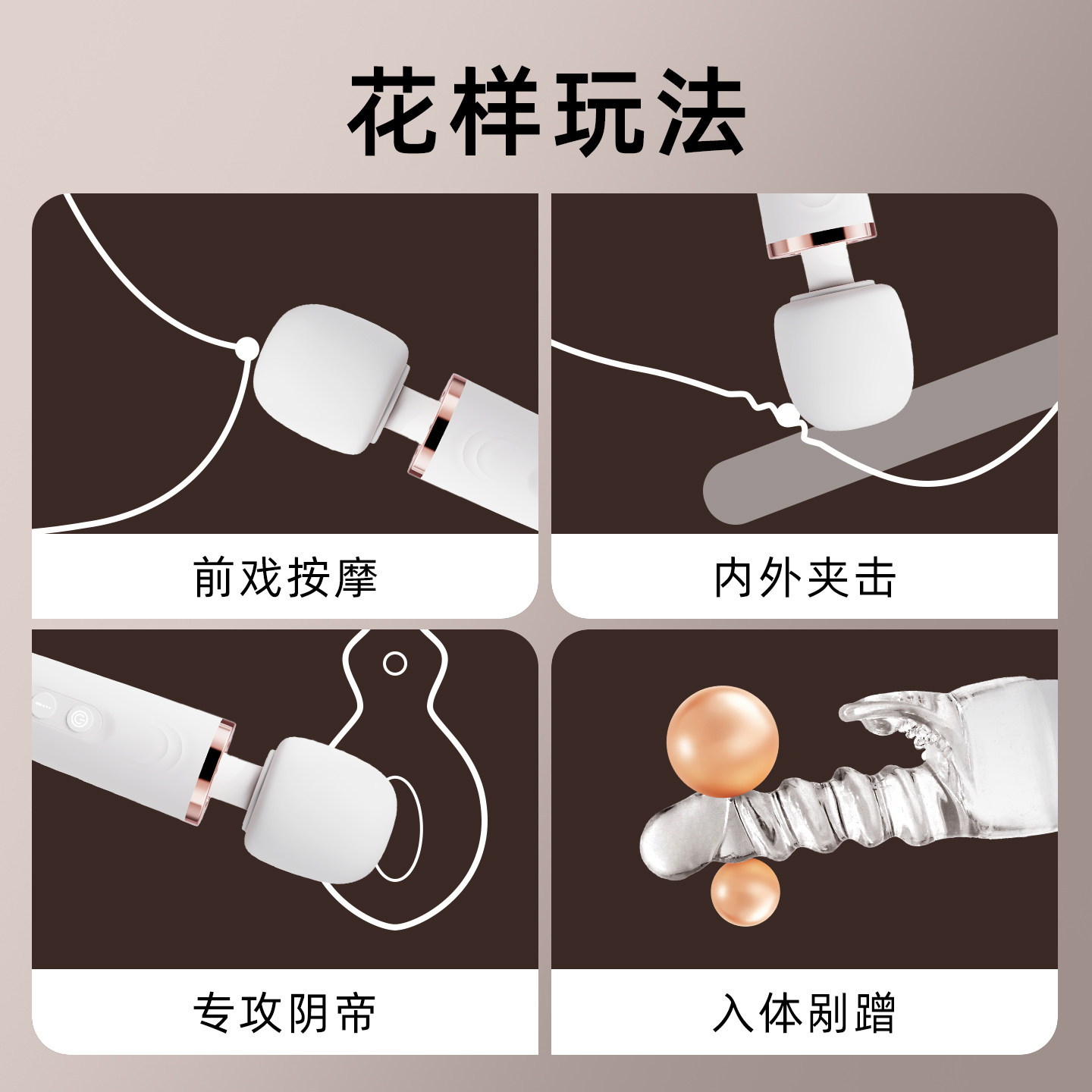 花样玩法

前戏按摩

内外夹击

专攻阴帝

入体剐蹭