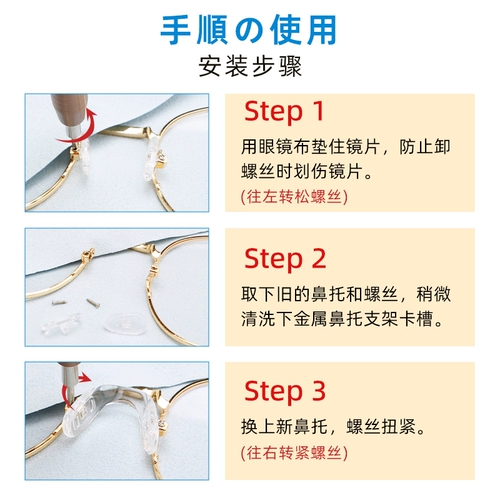 手順の使用
安装步骤

Step 1
用眼镜布垫住镜片，防止卸螺丝时划伤镜片。
(往左转松螺丝)

Step 2
取下旧的鼻托和螺丝，稍微清洗下金属鼻托支架卡槽。

Step 3
换上新鼻托，螺丝扭紧。
(往右转紧螺丝)