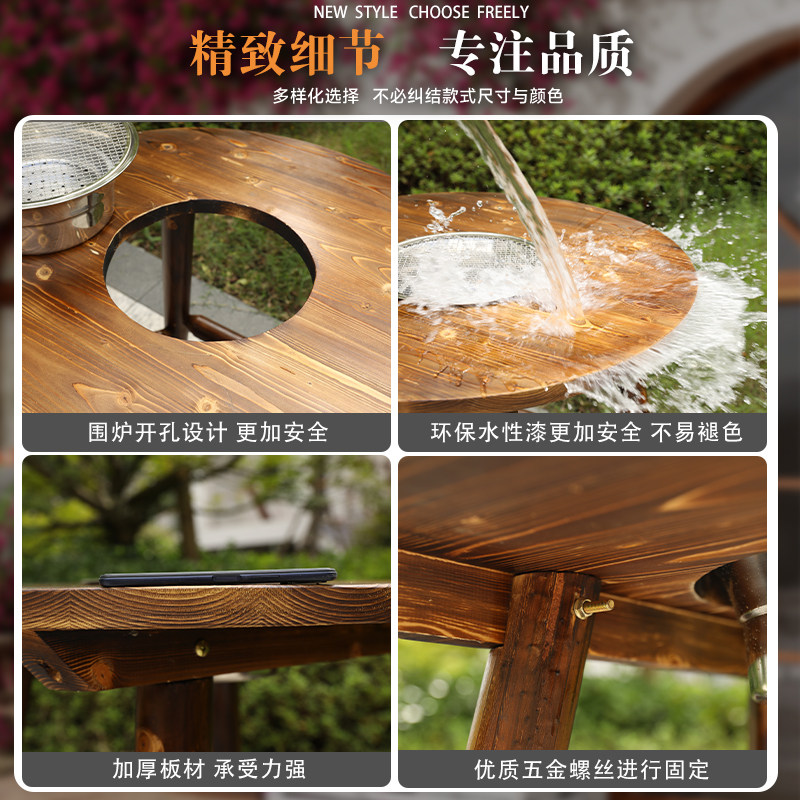 NEW STYLE CHOOSE FREELY

精致细节 专注品质

多样化选择 不必纠结款式尺寸与颜色

围炉开孔设计 更加安全

环保水性漆更加安全 不易褪色

加厚板材 承受力强

优质五金螺丝进行固定