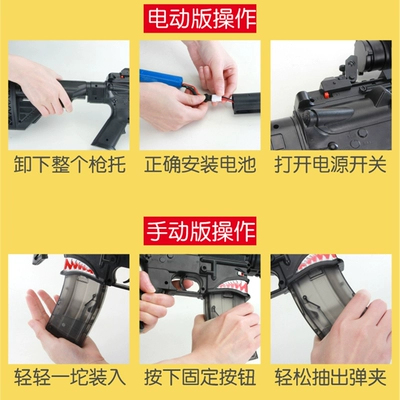 电动版操作

卸下整个枪托

正确安装电池

打开电源开关

手动版操作

轻轻一坨装入

按下固定按钮

轻松抽出弹夹