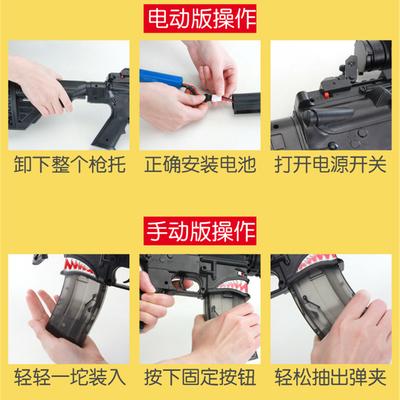 电动版操作

卸下整个枪托

正确安装电池

打开电源开关

手动版操作

轻轻一坨装入

按下固定按钮

轻松抽出弹夹