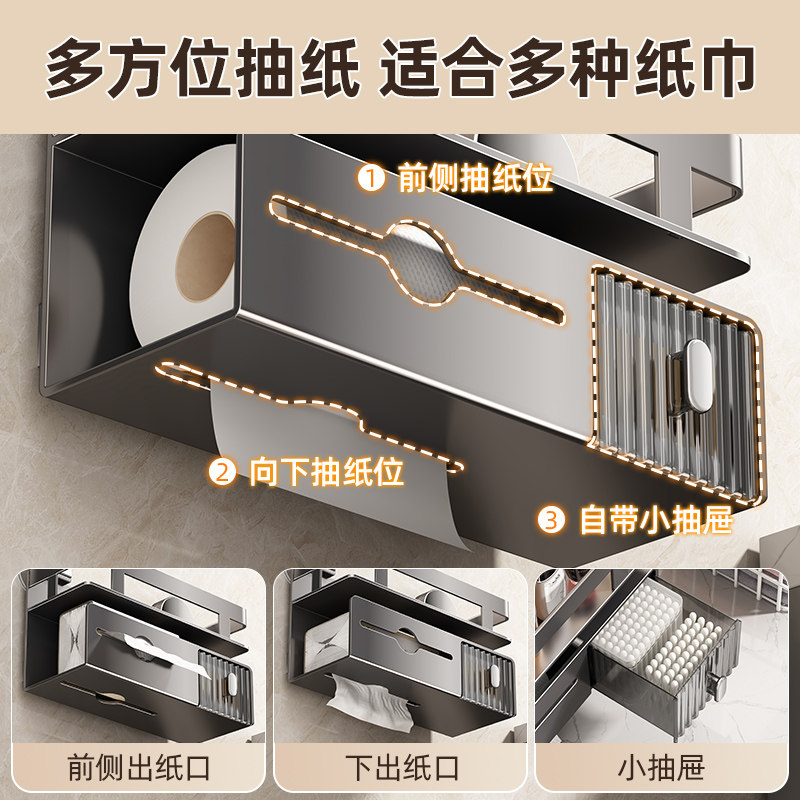 多方位抽纸 适合多种纸巾

① 前侧抽纸位

② 向下抽纸位

③ 自带小抽屉

前侧出纸口

下出纸口

小抽屉