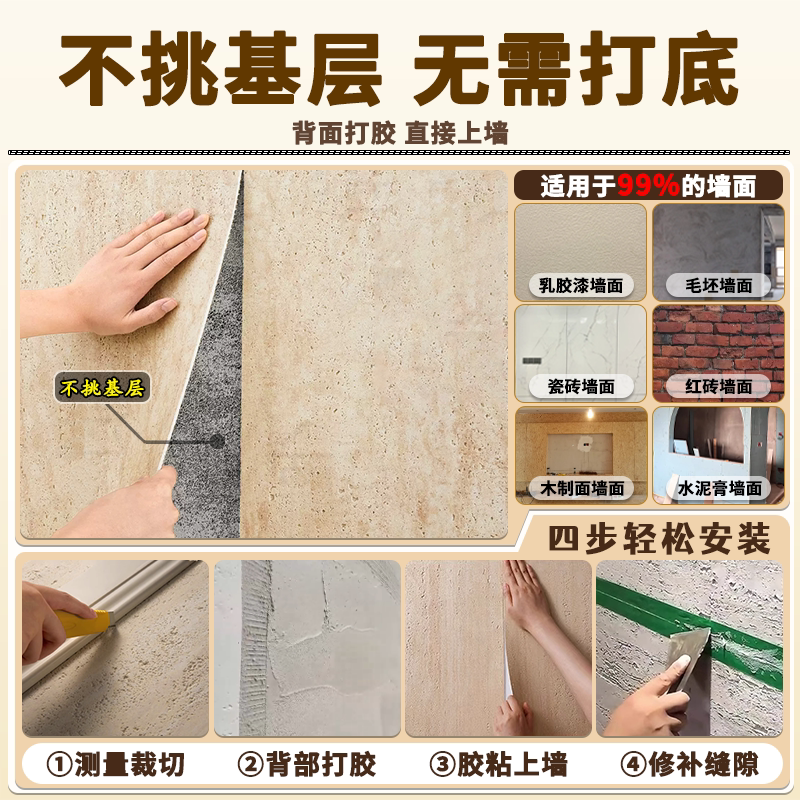 不挑基层 无需打底

背面打胶 直接上墙

不挑基层

适用于99%的墙面

乳胶漆墙面

毛坯墙面

瓷砖墙面

红砖墙面

木制面墙面

水泥膏墙面

四步轻松安装

①测量裁切

②背部打胶

③胶粘上墙

④修补缝隙