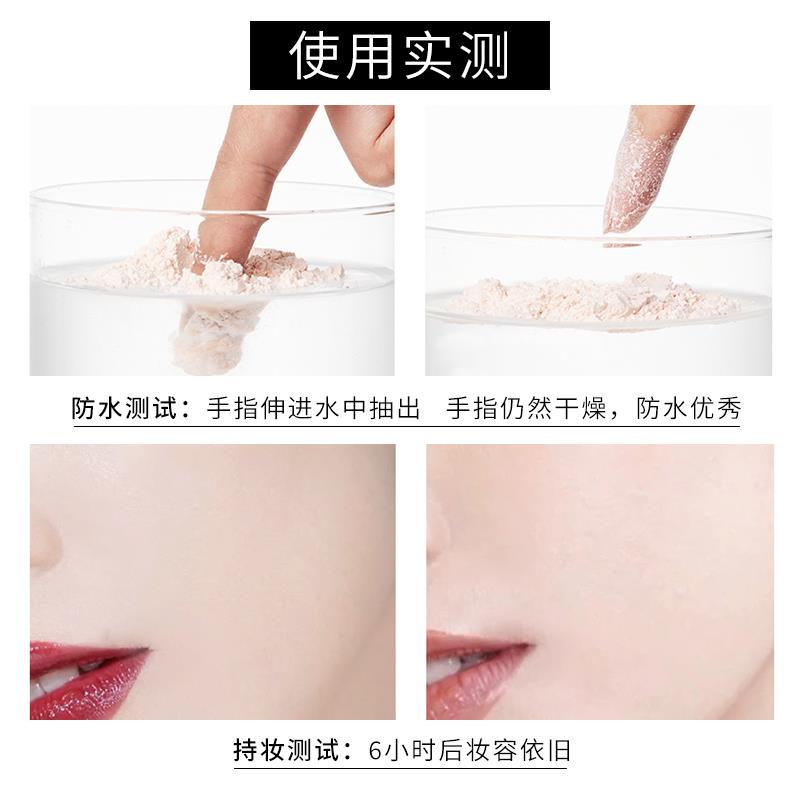 使用实测

防水测试：手指伸进水中抽出　手指仍然干燥，防水优秀

持妆测试：6小时后妆容依旧