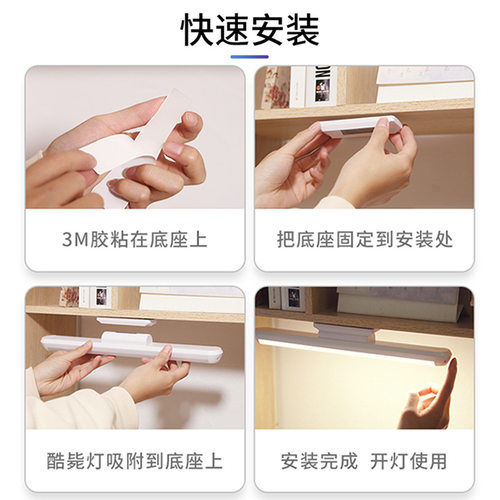 快速安装

3M胶粘在底座上

把底座固定到安装处

酷毙灯吸附到底座上

安装完成 开灯使用