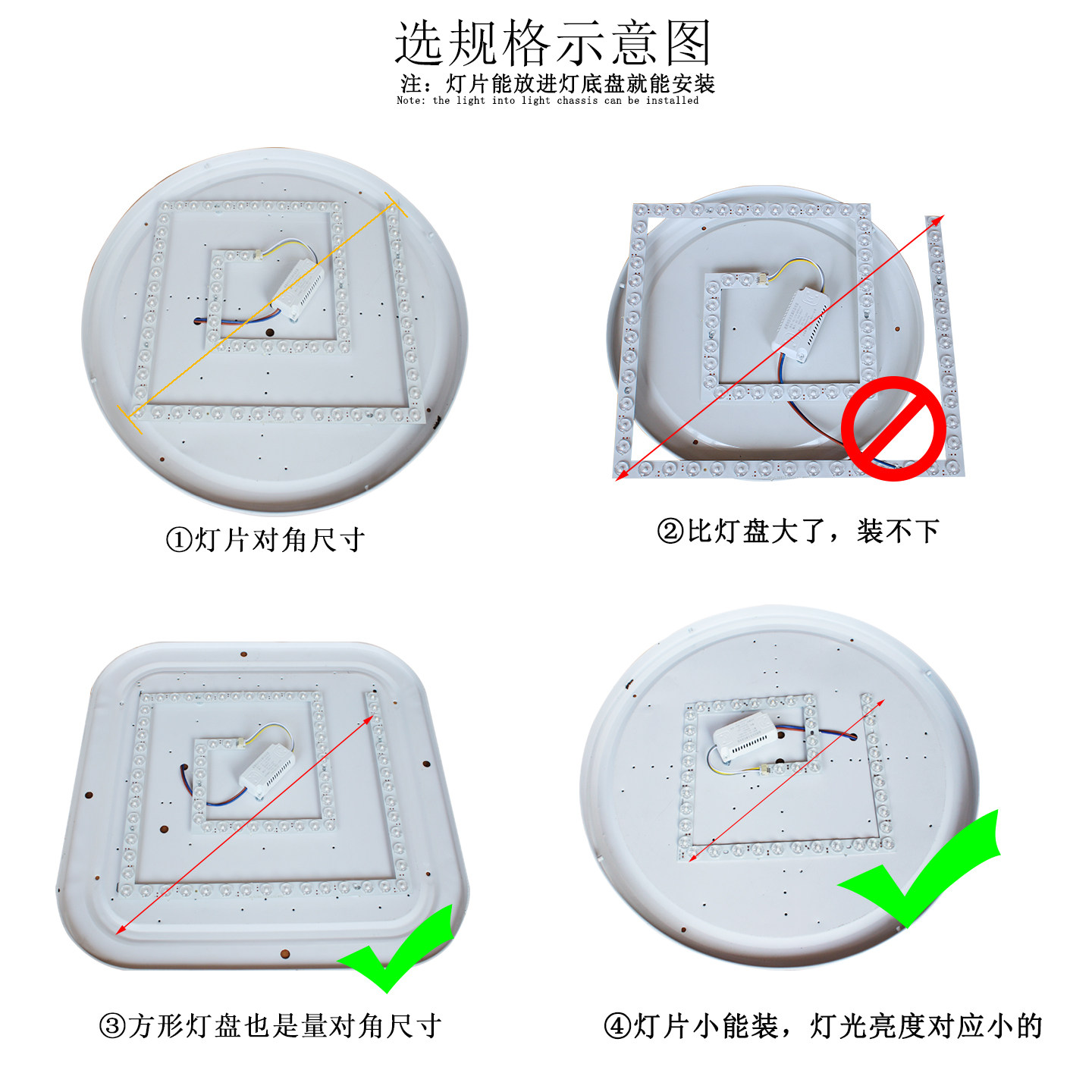 选规格示意图
注：灯片能放进灯底盘就能安装
Note: the light into light chassis can be installed

①灯片对角尺寸

②比灯盘大了，装不下

③方形灯盘也是量对角尺寸

④灯片小能装，灯光亮度对应小的