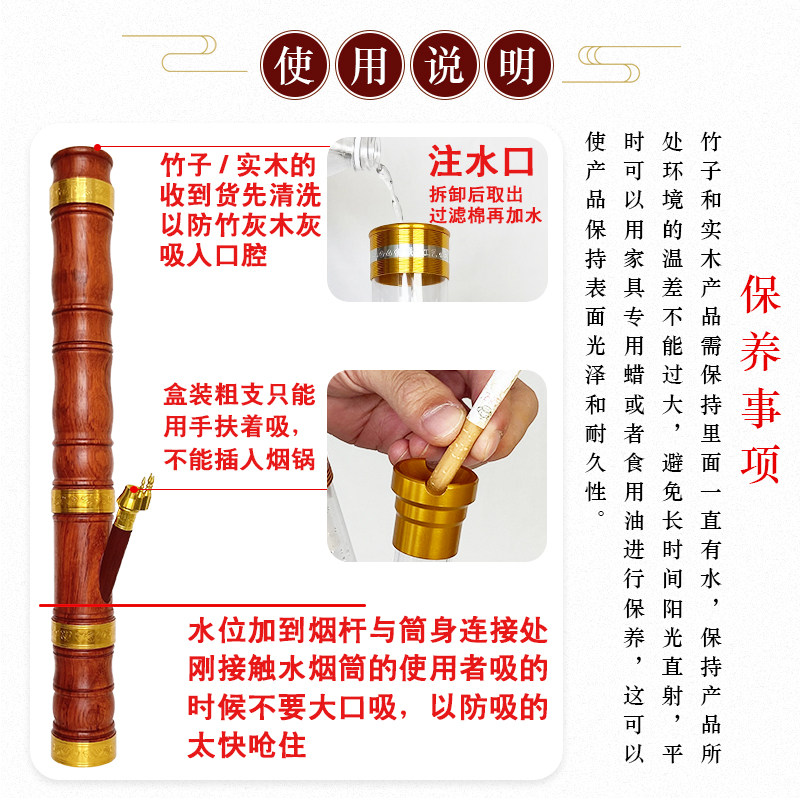 使用说明

竹子 / 实木的收到货先清洗以防竹灰木灰吸入口腔

注水口
拆卸后取出过滤棉再加水

盒装粗支只能用手扶着吸，不能插入烟锅

水位加到烟杆与筒身连接处刚接触水烟筒的使用者吸的时候不要大口吸，以防吸的太快呛住

保养事项

竹子和实木产品需保持里面一直有水，保持产品所处环境的温差不能过大，避免长时间阳光直射，平时可以用家具专用蜡或者食用油进行保养，这可以使产品保持表面光泽和耐久性。