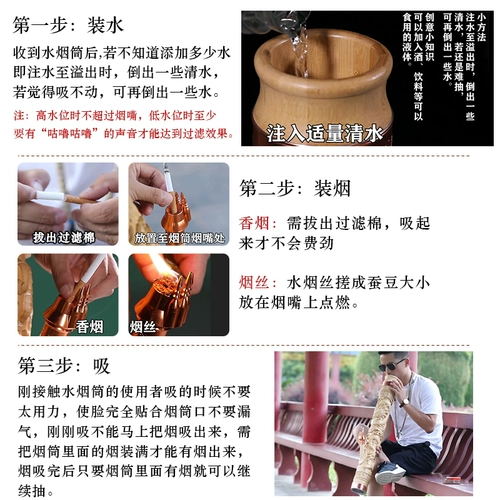 第一步：装水

收到水烟筒后,若不知道添加多少水即注水至溢出时，倒出一些清水，若觉得吸不动，可再倒出一些水。

注：高水位时不超过烟嘴，低水位时至少要有“咕噜咕噜”的声音才能达到过滤效果。

小方法
注水至溢出时，倒出一些清水，若还是难抽，可再倒出一些水。

创意小知识
可以加入酒、饮料等可以食用的液体。

注入适量清水

拔出过滤棉

放置至烟筒烟嘴处

香烟

烟丝

第二步：装烟

香烟：需拔出过滤棉，吸起来才不会费劲

烟丝：水烟丝搓成蚕豆大小放在烟嘴上点燃。

第三步：吸

刚接触水烟筒的使用者吸的时候不要太用力，使脸完全贴合烟筒口不要漏气，刚刚吸不能马上把烟吸出来，需把烟筒里面的烟装满才能有烟出来，烟吸完后只要烟筒里面有烟就可以继续抽。