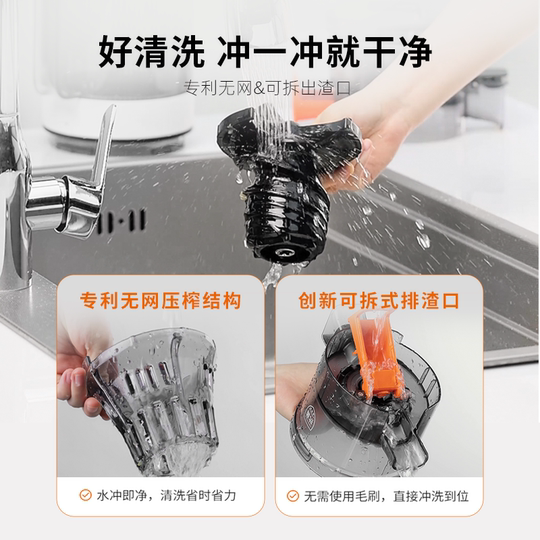 好清洗 冲一冲就干净

专利无网&可拆出渣口

专利无网压榨结构

水冲即净，清洗省时省力

创新可拆式排渣口

无需使用毛刷，直接冲洗到位