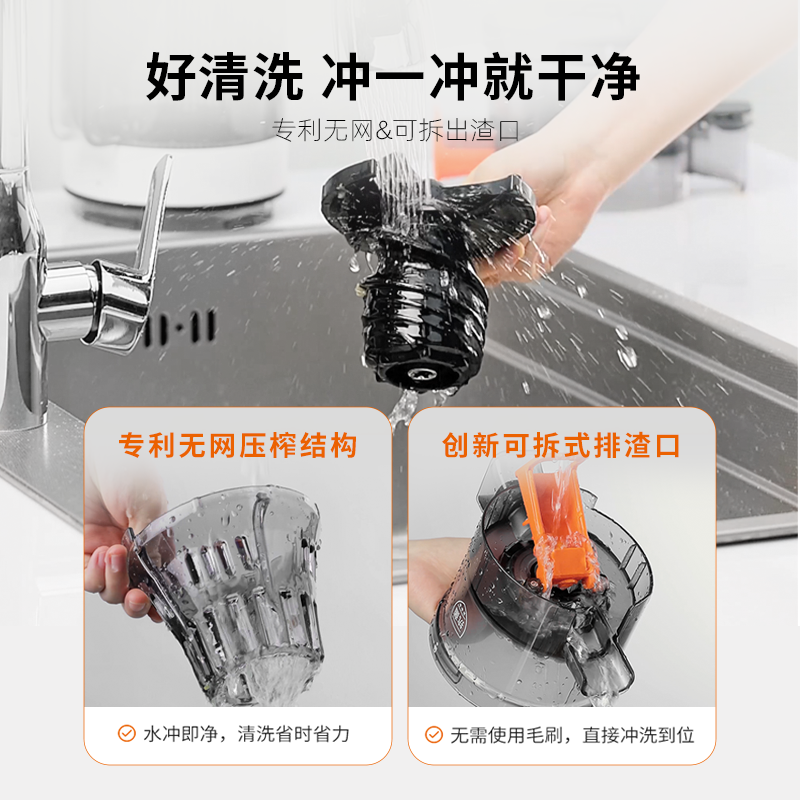 好清洗 冲一冲就干净

专利无网&可拆出渣口

专利无网压榨结构

水冲即净，清洗省时省力

创新可拆式排渣口

无需使用毛刷，直接冲洗到位