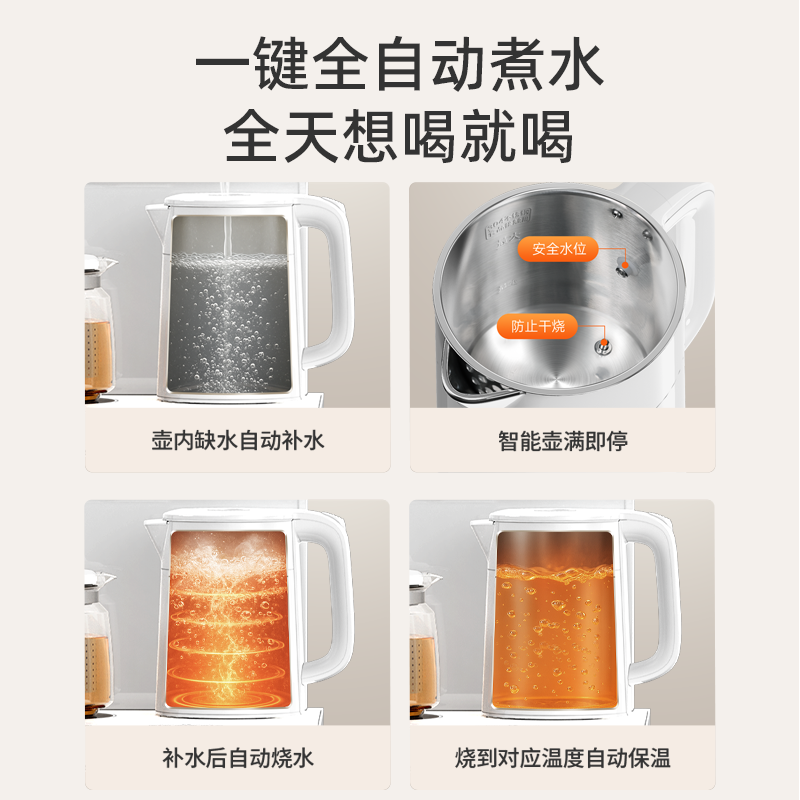 一键全自动煮水
全天想喝就喝

壶内缺水自动补水

安全水位
防止干烧

智能壶满即停

补水后自动烧水

烧到对应温度自动保温