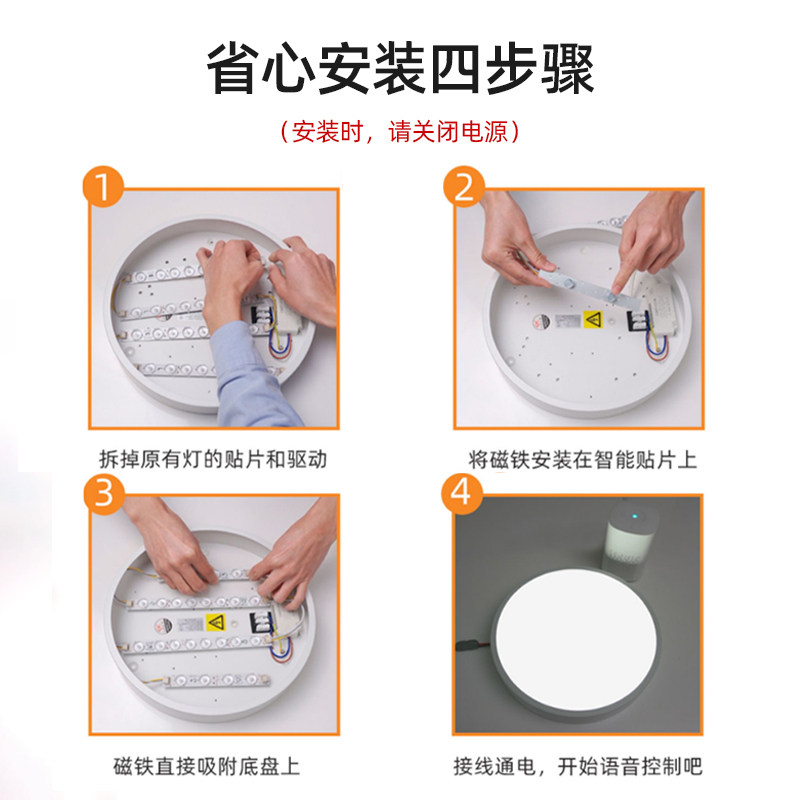 省心安装四步骤

（安装时，请关闭电源）

1

拆掉原有灯的贴片和驱动

2

将磁铁安装在智能贴片上

3

磁铁直接吸附底盘上

4

接线通电，开始语音控制吧