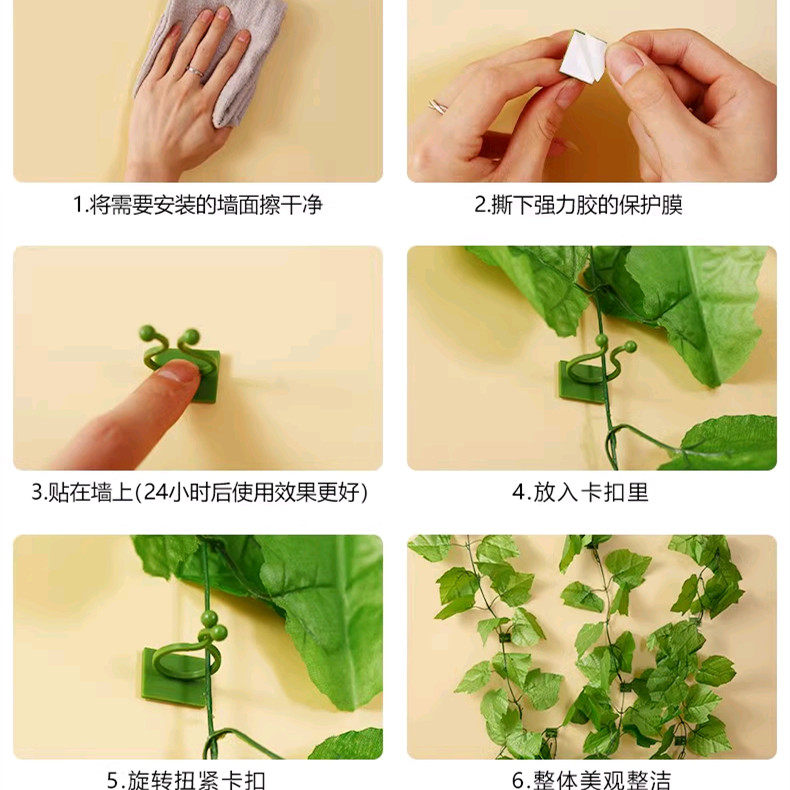 1.将需要安装的墙面擦干净

2.撕下强力胶的保护膜

3.贴在墙上(24小时后使用效果更好)

4.放入卡扣里

5.旋转扭紧卡扣

6.整体美观整洁