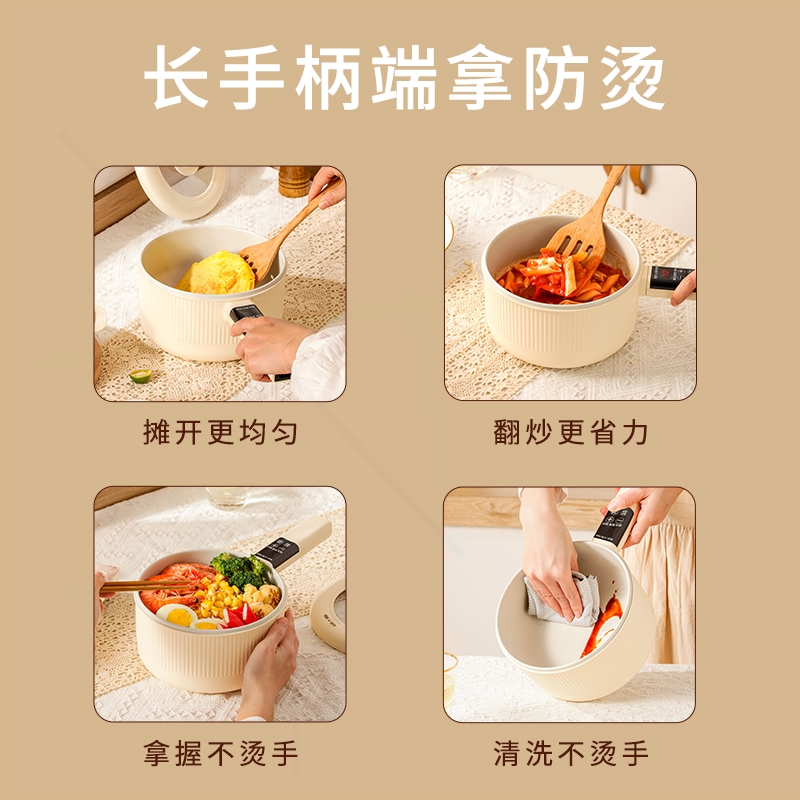 长手柄端拿防烫

摊开更均匀

翻炒更省力

拿握不烫手

清洗不烫手