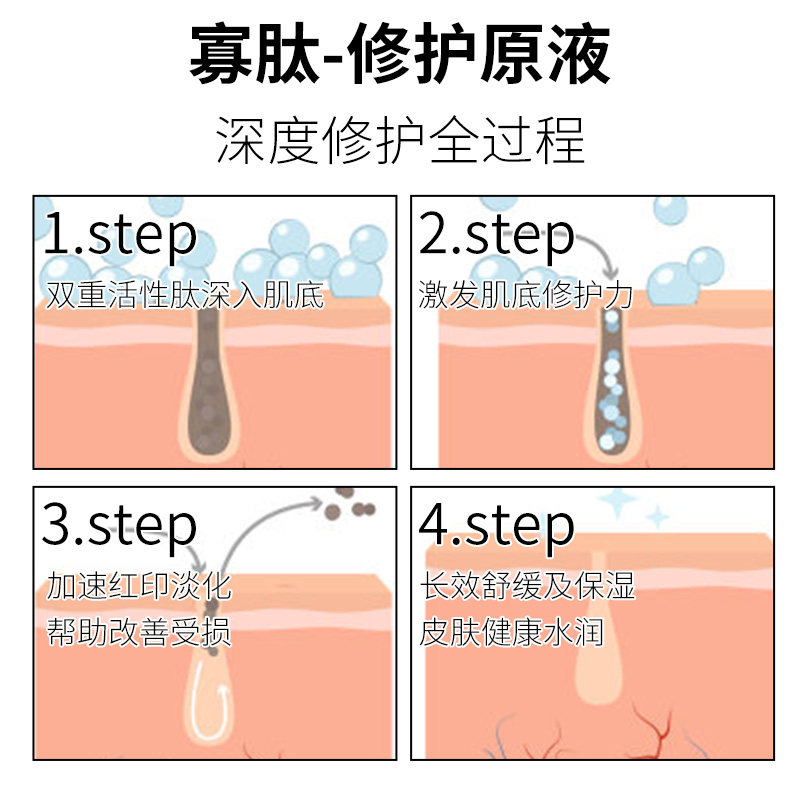 寡肽-修护原液

深度修护全过程

1.step
双重活性肽深入肌底

2.step
激发肌底修护力

3.step
加速红印淡化
帮助改善受损

4.step
长效舒缓及保湿
皮肤健康水润