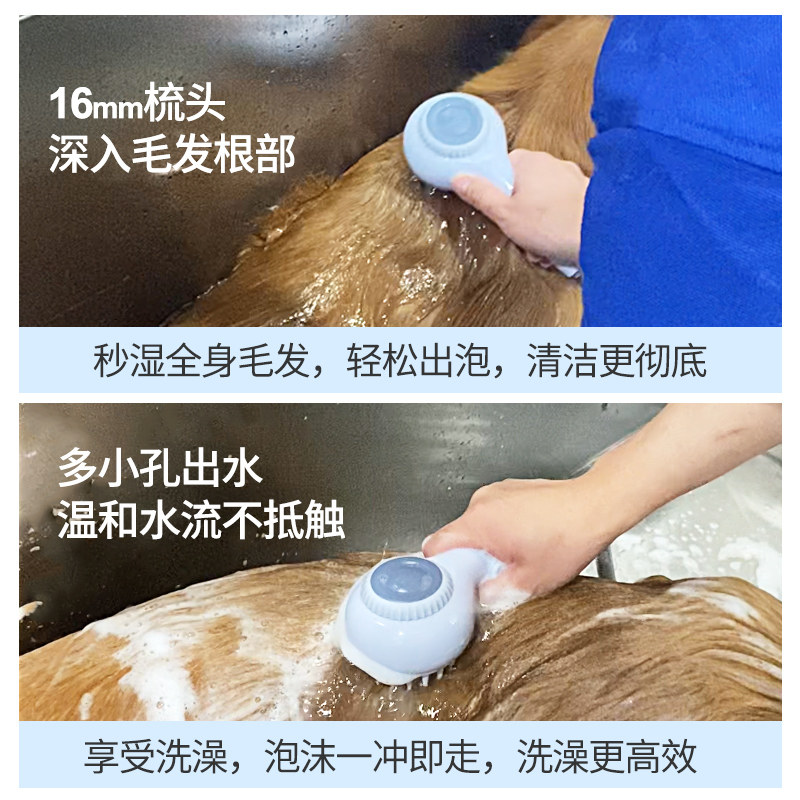 16mm梳头
深入毛发根部

秒湿全身毛发，轻松出泡，清洁更彻底

多小孔出水
温和水流不抵触

享受洗澡，泡沫一冲即走，洗澡更高效