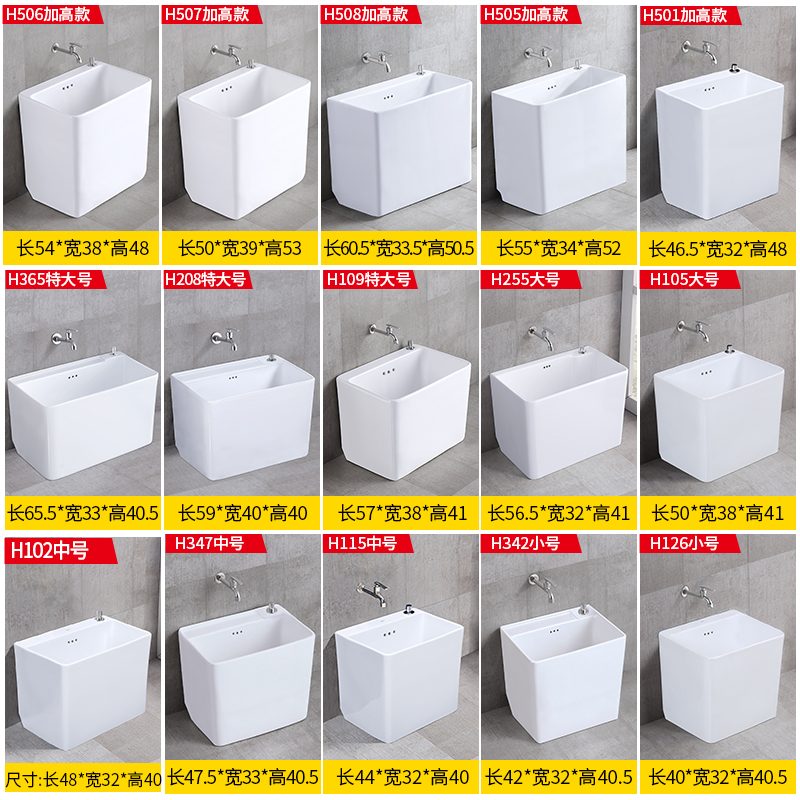 H506加高款
长54*宽38*高48

H507加高款
长50*宽39*高53

H508加高款
长60.5*宽33.5*高50.5

H505加高款
长55*宽34*高52

H501加高款
长46.5*宽32*高48

H365特大号
长65.5*宽33*高40.5

H208特大号
长59*宽40*高40

H109特大号
长57*宽38*高41

H255大号
长56.5*宽32*高41

H105大号
长50*宽38*高41

H102中号
尺寸:长48*宽32*高40

H347中号
长47.5*宽33*高40.5

H115中号
长44*宽32*高40

H342小号
长42*宽32*高40.5

H126小号
长40*宽32*高40.5